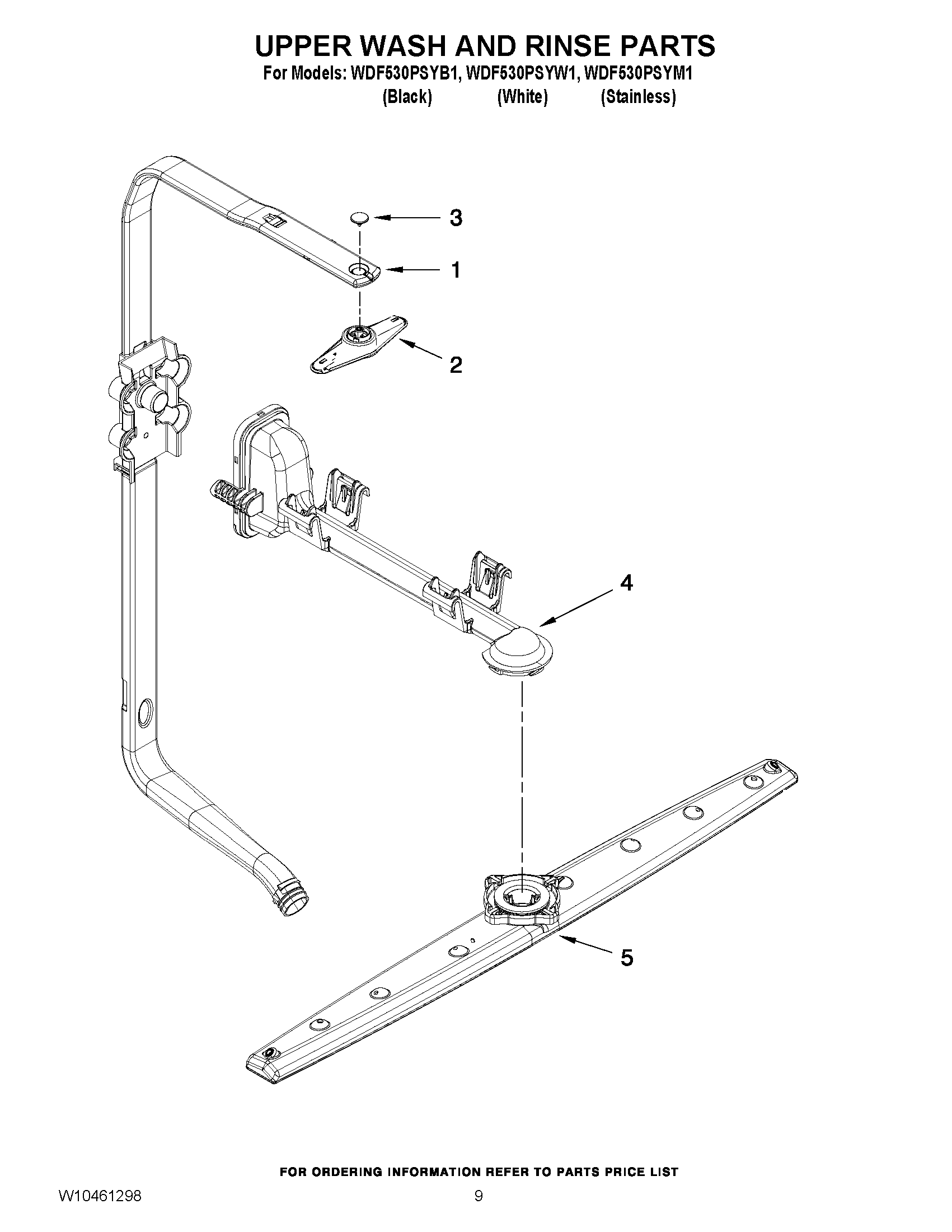 UPPER WASH AND RINSE PARTS
For Models: WDF530PSYB1, WDF530PSYW1, WDF530PSYM1
(Black) (White) (Stainless)

3
1
2
4
5

FOR ORDERING INFORMATION REFER TO PARTS PRICE LIST

W10461298
9