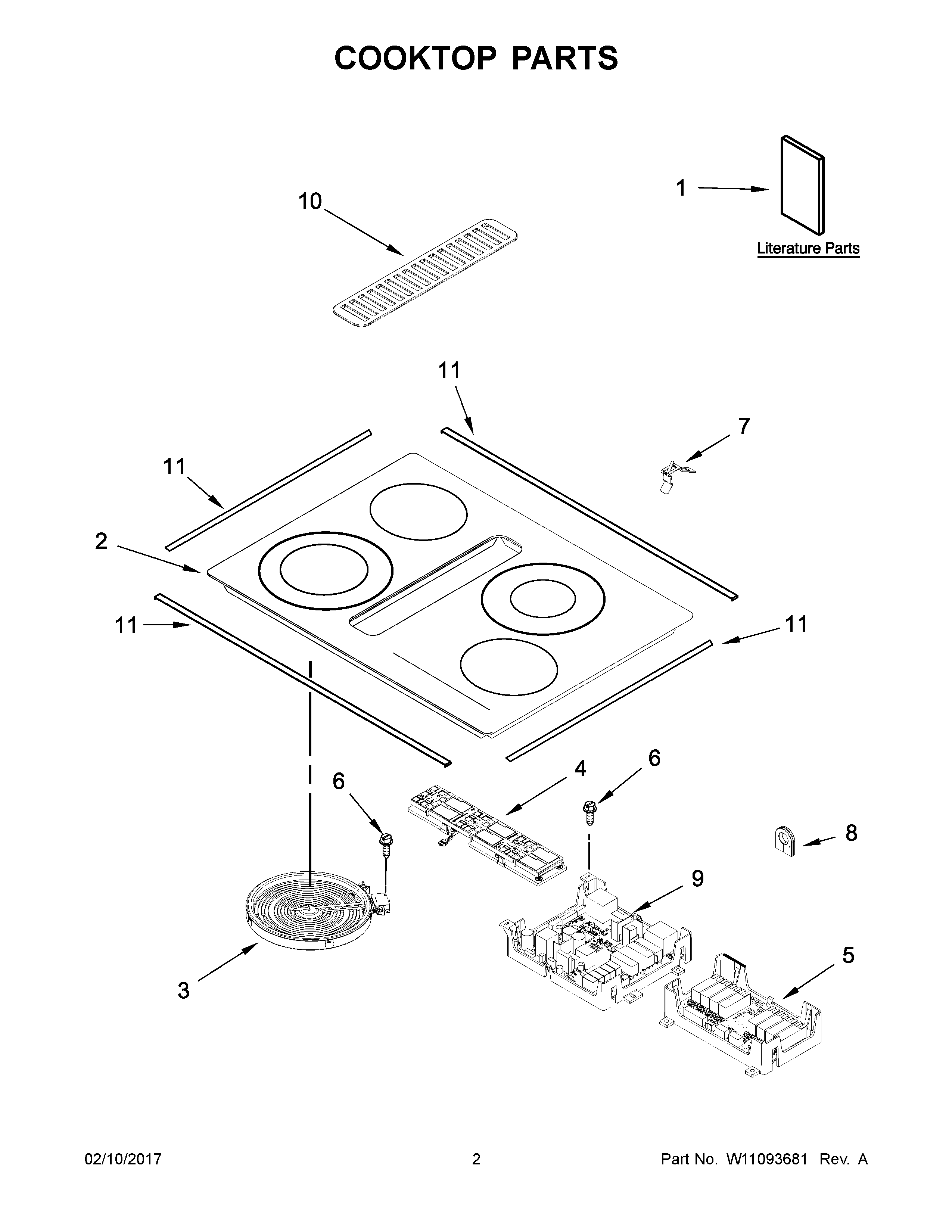 COOKTOP PARTS

10

1

Literature Parts

11

7

11

2

11

11

6

4

6

8

9

3

5

02/10/2017

2

Part No. W11093681 Rev. A