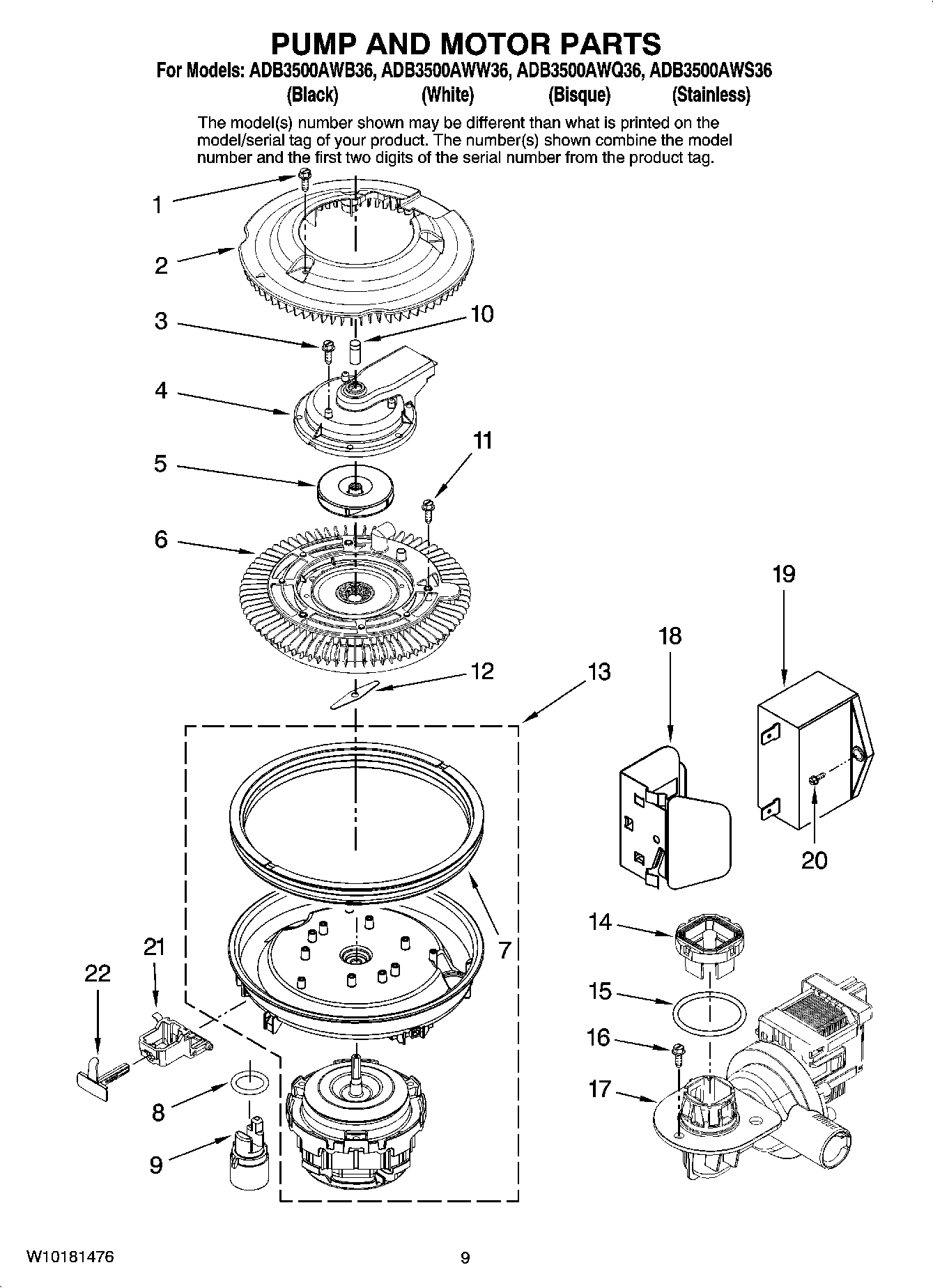 PUMP AND MOTOR PARTS

For Models: ADB3500AWB36, ADB3500AWW36, ADB3500AWQ36, ADB3500AWS36
(Black) (White) (Bisque) (Stainless)

The model(s) number shown may be different than what is printed on the model/serial tag of your product. The number(s) shown combine the model number and the first two digits of the serial number from the product tag.

1
2
3
10
4
11
5
6
19
18
12
13
20
7
14
21
22
15
16
17
8
9

W10181476 9