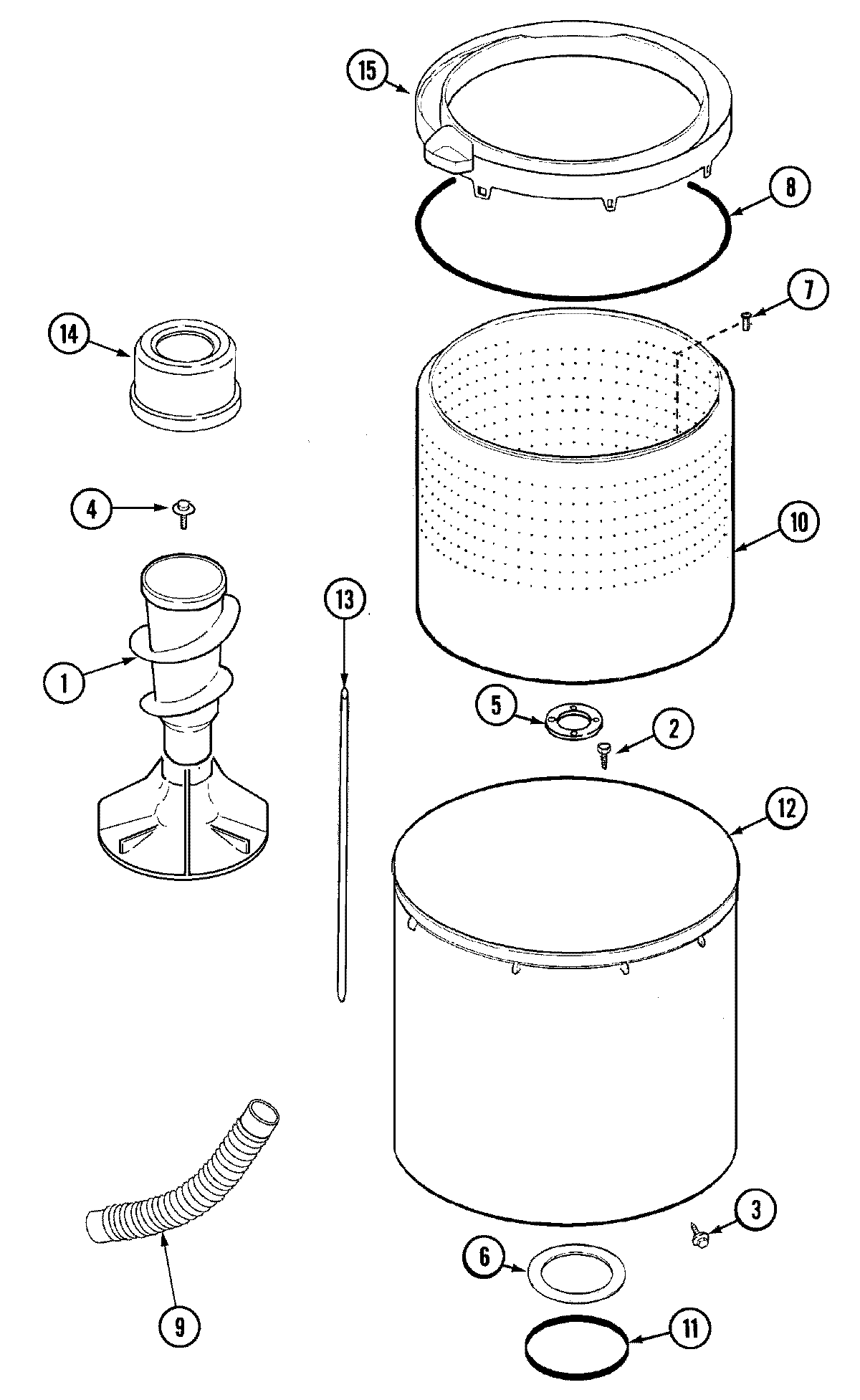 15
8
7
14
4
10
13
1
5
2
12
3
6
9
11