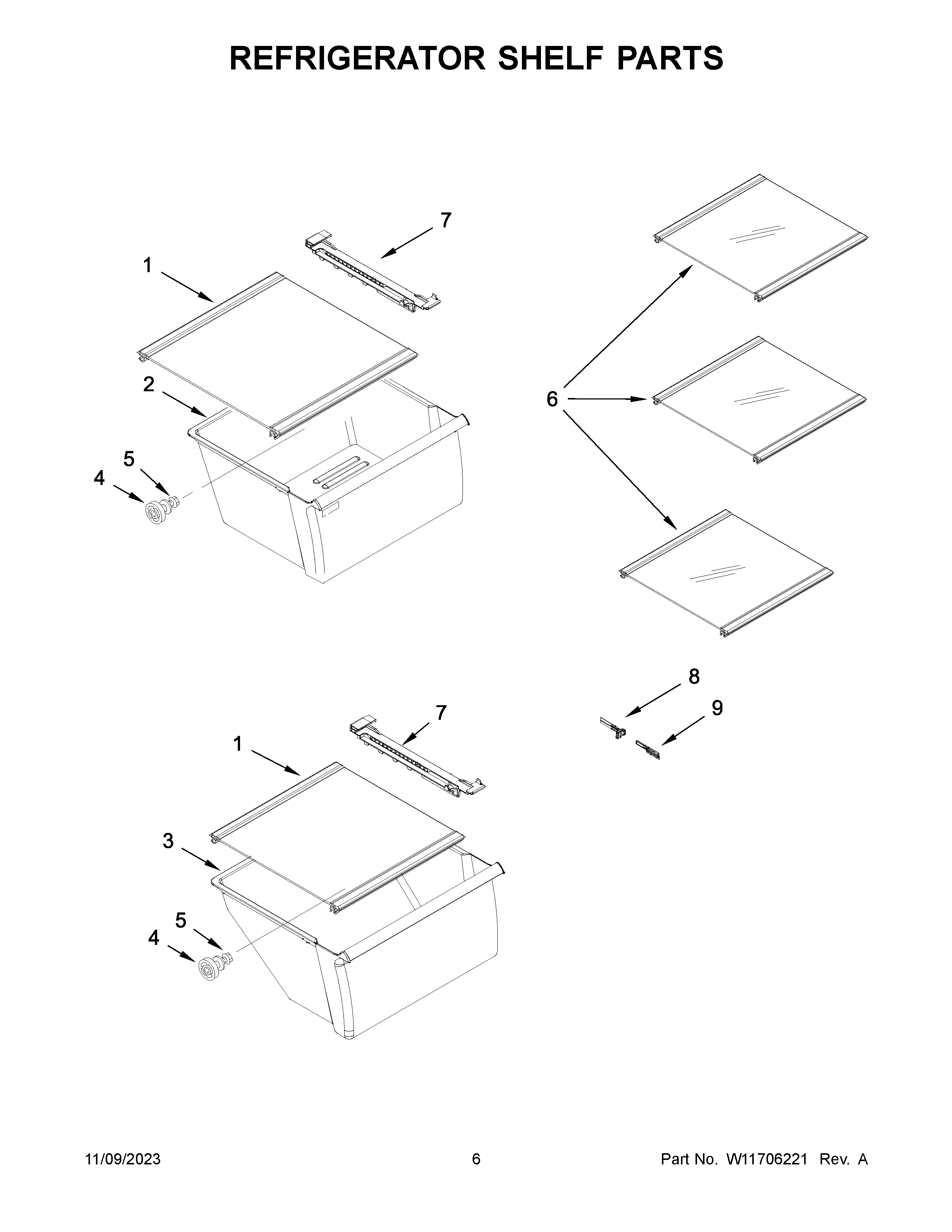 REFRIGERATOR SHELF PARTS

7

1

2

5

4

6

8

9

7

1

3

5

4

11/09/2023

6

Part No. W11706221 Rev. A