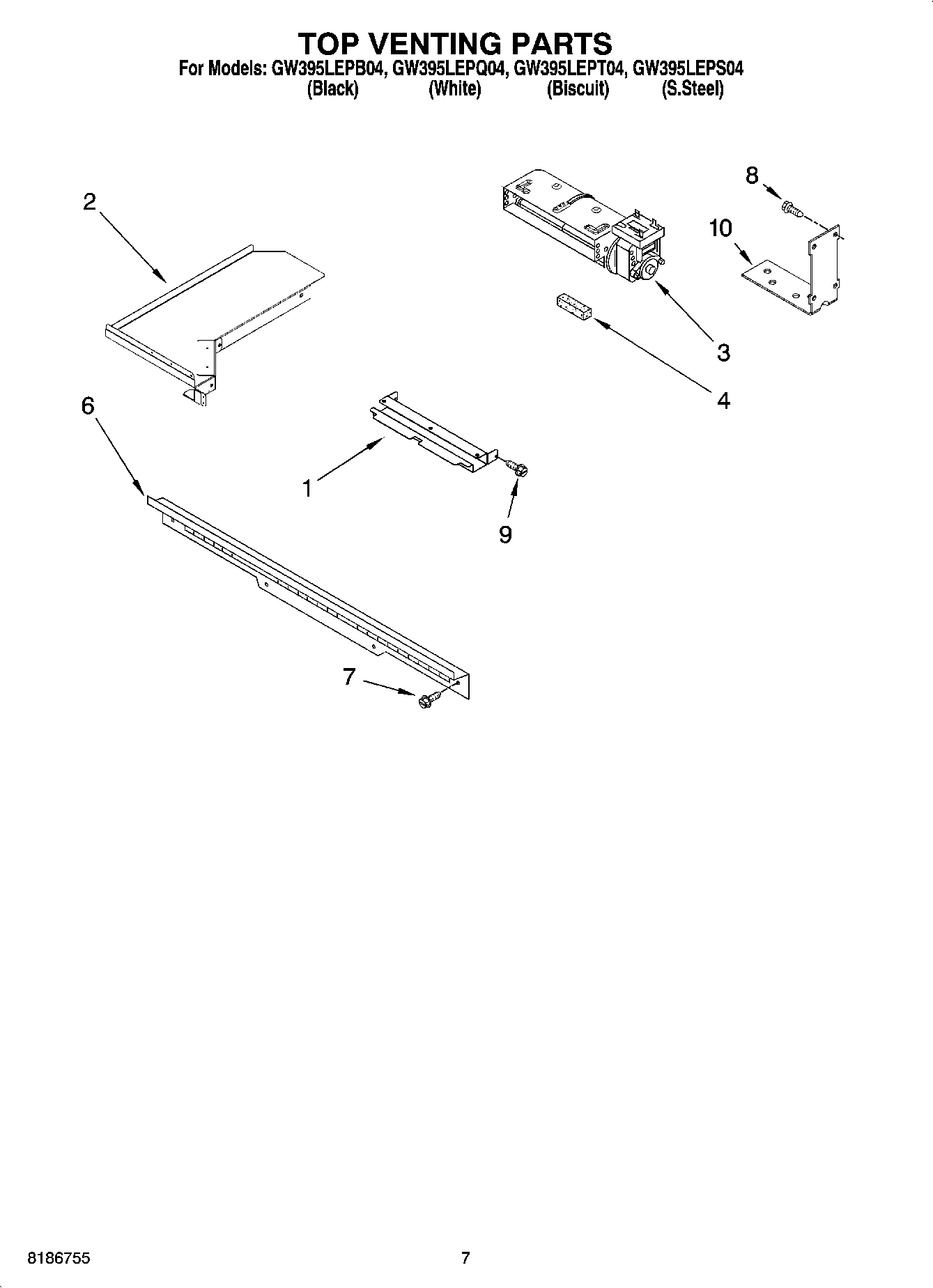 TOP VENTING PARTS

For Models: GW395LEPB04, GW395LEPQ04, GW395LEPT04, GW395LEPS04
(Black) (White) (Biscuit) (S.Steel)

2

8

10

3

4

6

1

9

7

8186755

7