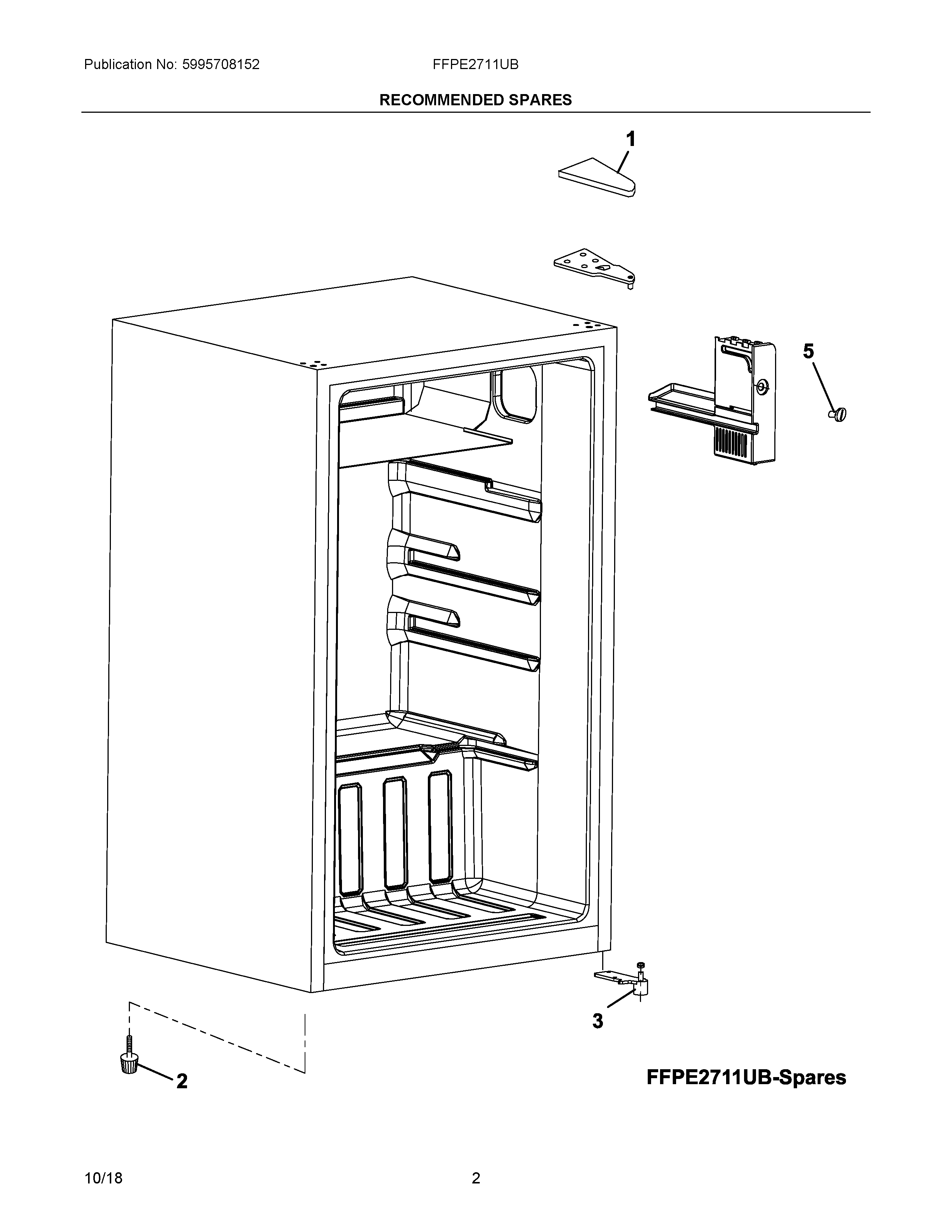 Publication No: 5995708152

FFPE2711UB

RECOMMENDED SPARES

1

5

3

2

FFPE2711UB-Spares

10/18

2