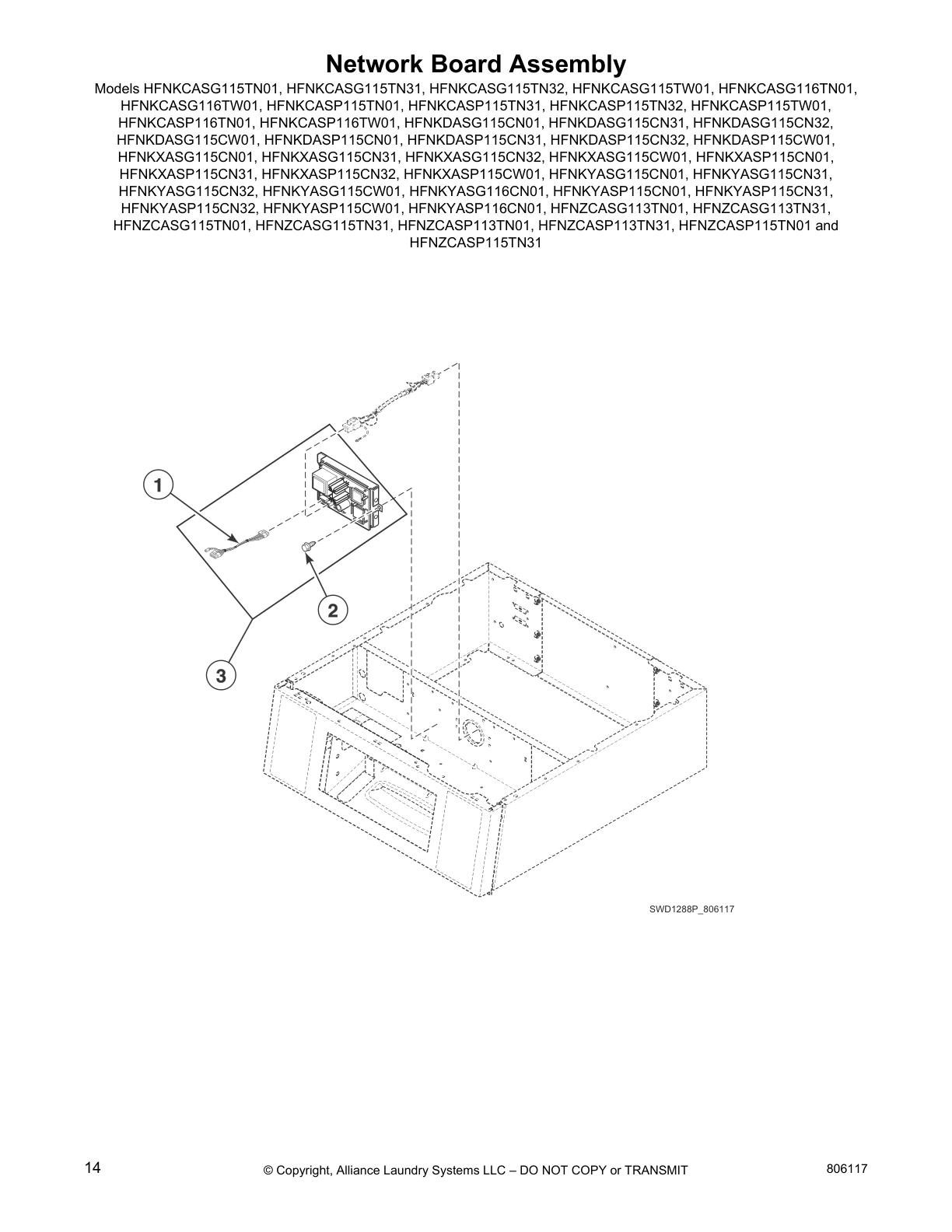 Network Board Assembly

Models HFNKCASG115TN01, HFNKCASG115TN31, HFNKCASG115TN32, HFNKCASG115TW01, HFNKCASG116TN01, HFNKCASG116TW01, HFNKCASP115TN01, HFNKCASP115TN31, HFNKCASP115TN32, HFNKCASP115TW01, HFNKCASP116TN01, HFNKCASP116TW01, HFNKDASG115CN01, HFNKDASG115CN31, HFNKDASG115CN32, HFNKDASG115CW01, HFNKDASP115CN01, HFNKDASP115CN31, HFNKDASP115CN32, HFNKDASP115CW01, HFNKXASG115CN01, HFNKXASG115CN31, HFNKXASG115CN32, HFNKXASG115CW01, HFNKXASP115CN01, HFNKXASP115CN31, HFNKXASP115CN32, HFNKXASP115CW01, HFNKYASG115CN01, HFNKYASG115CN31, HFNKYASG115CN32, HFNKYASG115CW01, HFNKYASG116CN01, HFNKYASP115CN01, HFNKYASP115CN31, HFNKYASP115CN32, HFNKYASP115CW01, HFNKYASP116CN01, HFNZCASG113TN01, HFNZCASG113TN31, HFNZCASG115TN01, HFNZCASG115TN31, HFNZCASP113TN01, HFNZCASP113TN31, HFNZCASP115TN01 and HFNZCASP115TN31

1

2

3

SWD1288P_806117

14

© Copyright, Alliance Laundry Systems LLC – DO NOT COPY or TRANSMIT

806117