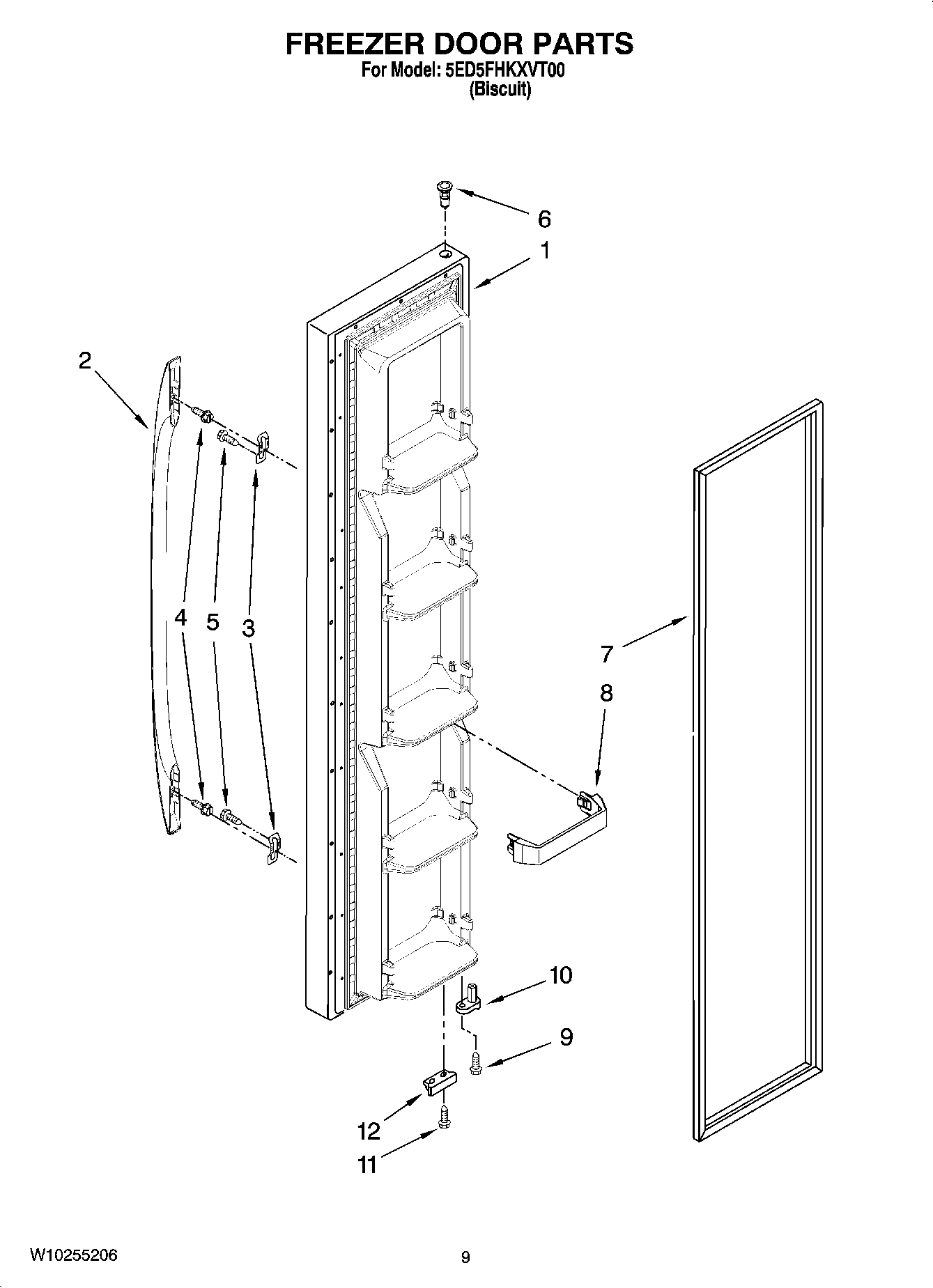 FREEZER DOOR PARTS
For Model: 5ED5FHKXVT00
(Biscuit)

6
1
2
4
5
3
7
8
10
9
12
11

W10255206

9