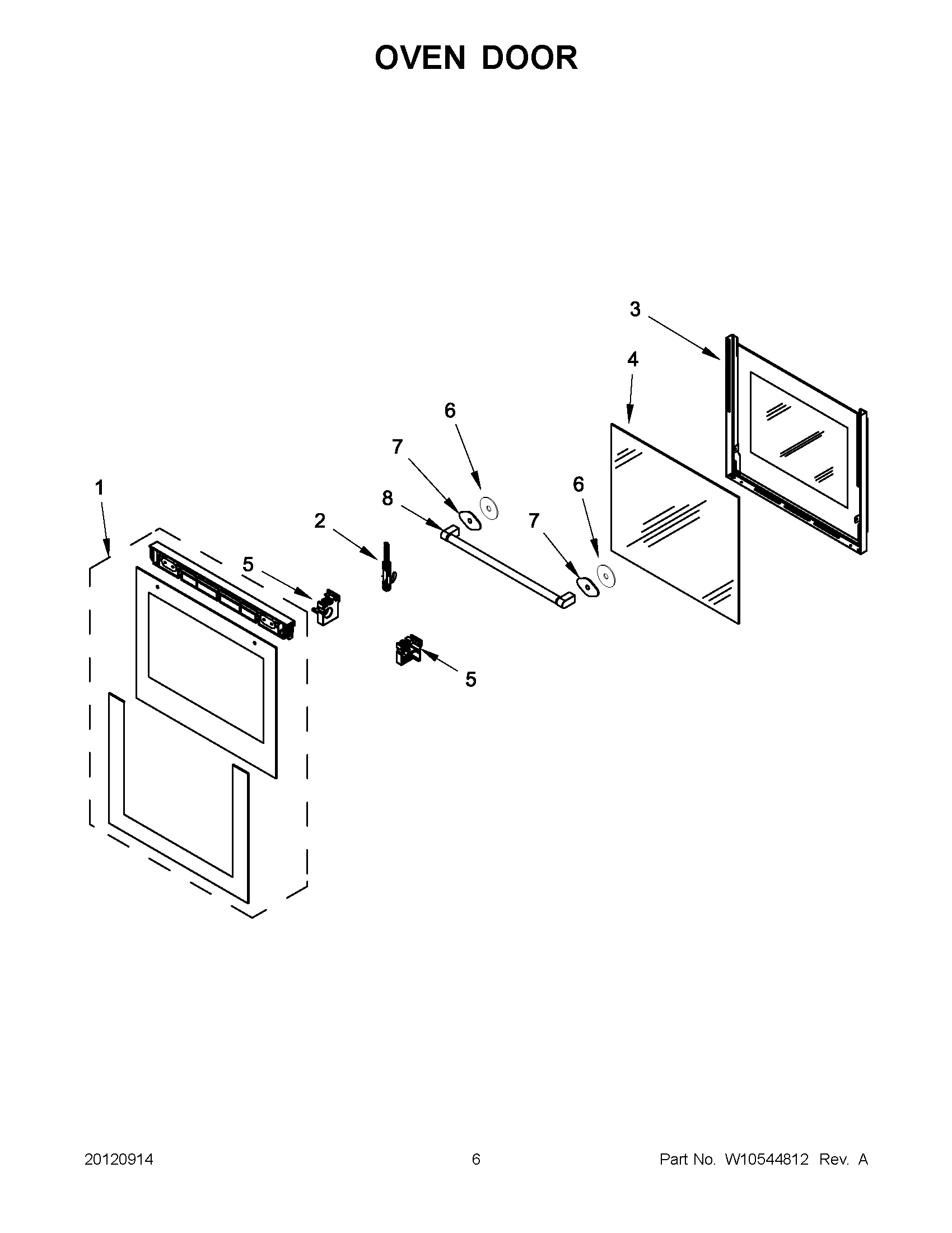 OVEN DOOR

3

4

6

7

1

8

6

2

7

5

5

20120914

6

Part No. W10544812 Rev. A