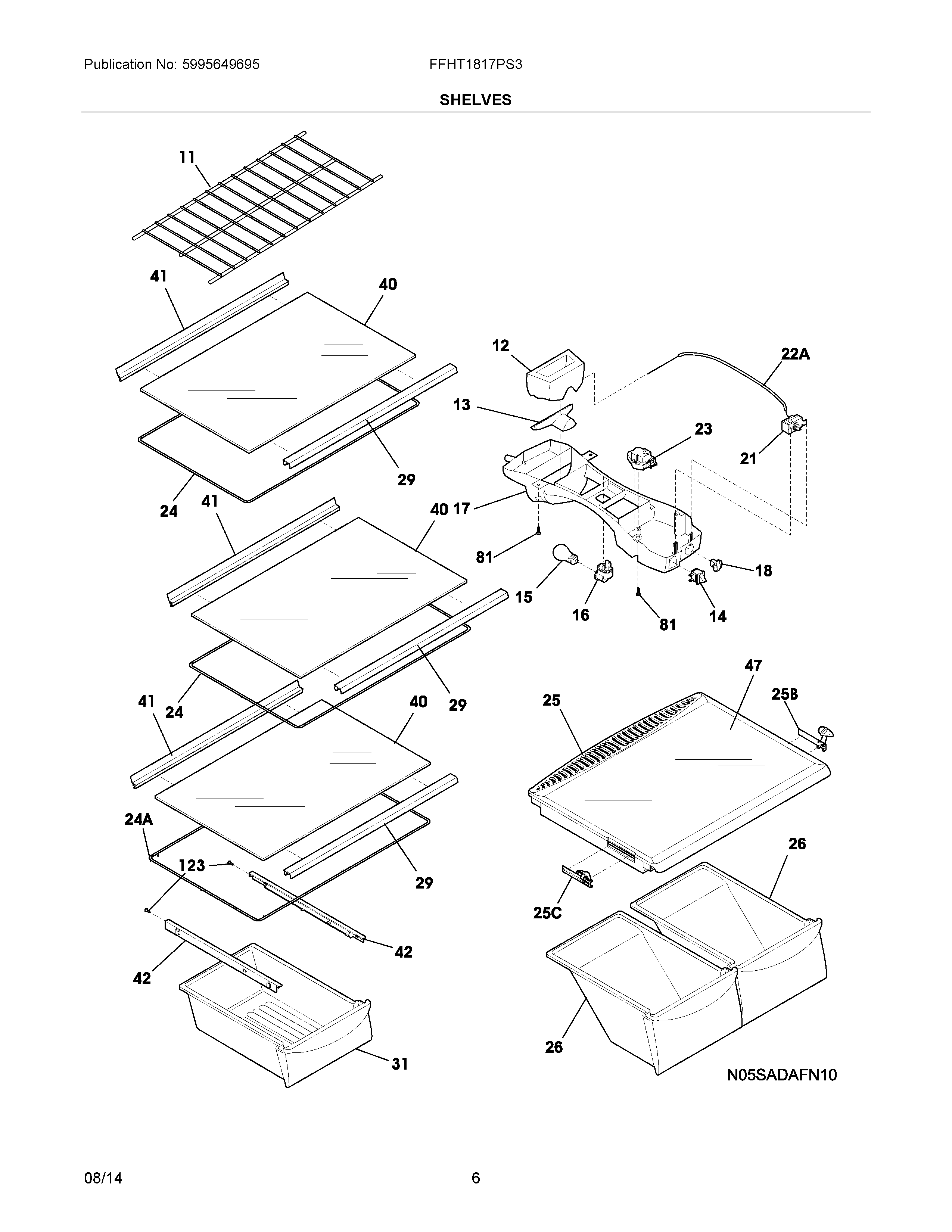 Publication No: 5995649695
FFHT1817PS3

SHELVES

11
41
40
12
22A
13
23
21
29
24
41
40
17
81
18
15
16
81
14
47
41
24
40
29
25
25B
24A
123
29
26
25C
42
42
26
31
N05SADAFN10

08/14
6