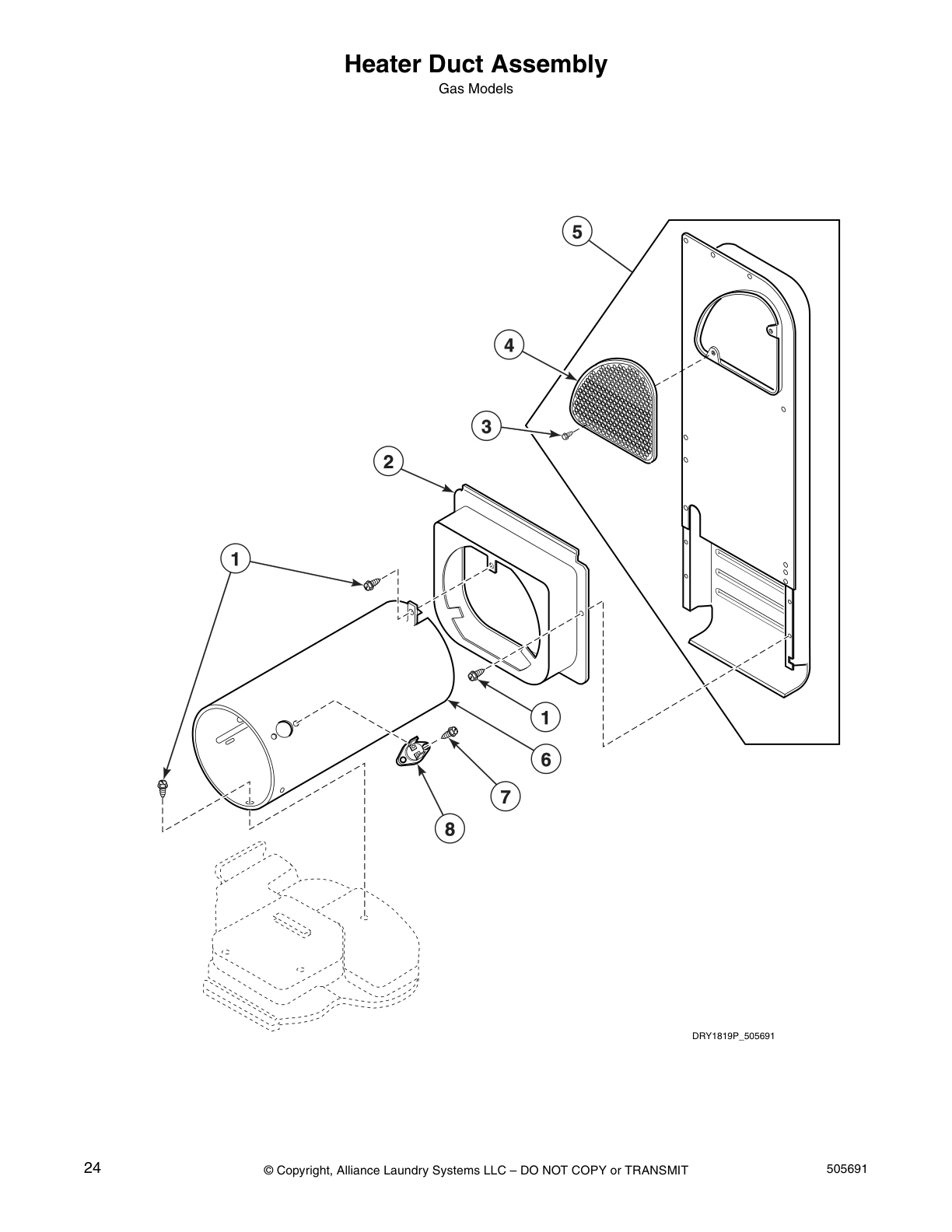 Heater Duct Assembly
Gas Models

5

4

3

2

1

1

6

7

8

DRY1819P_505691

24 © Copyright, Alliance Laundry Systems LLC – DO NOT COPY or TRANSMIT 505691