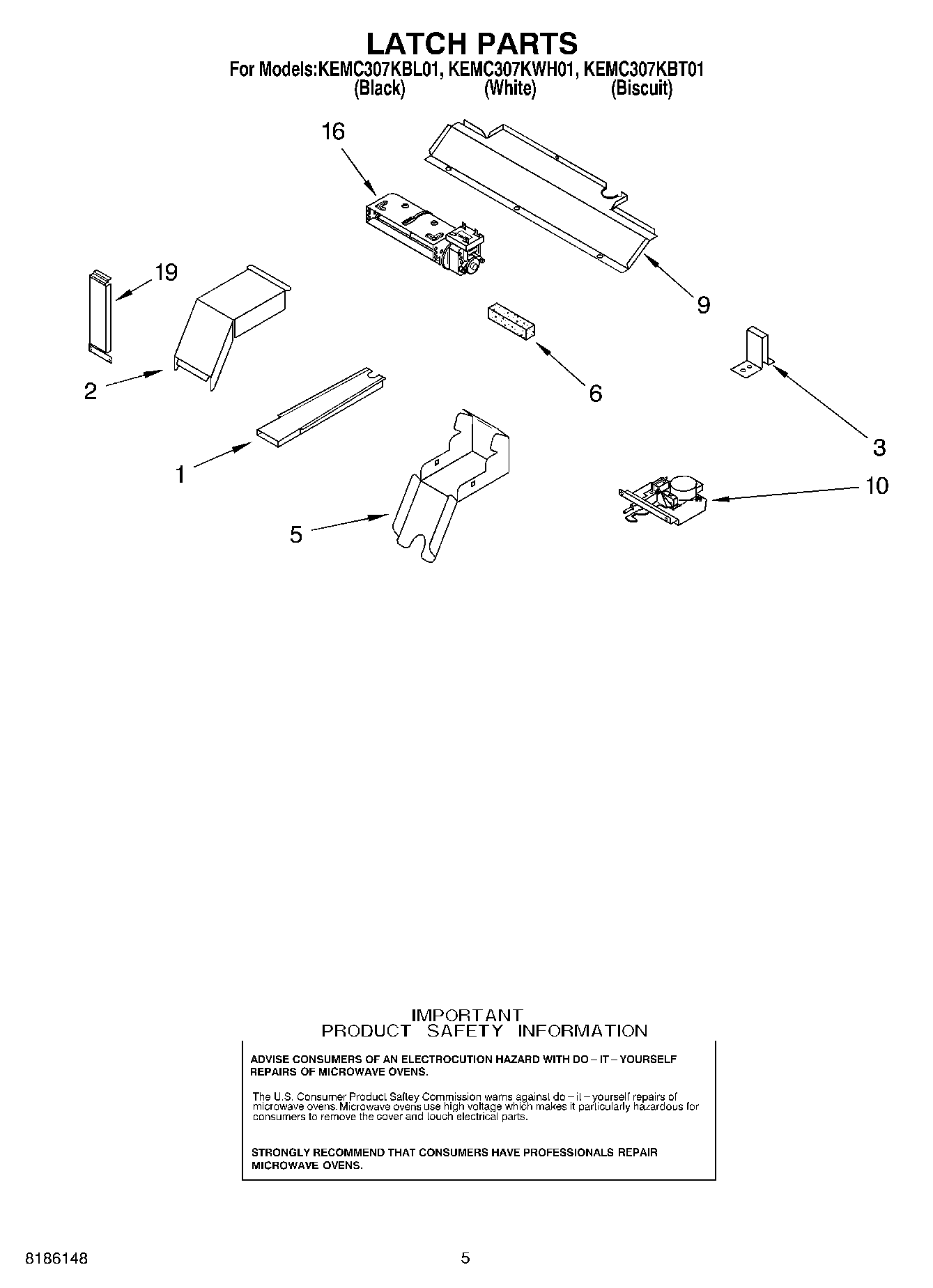 LATCH PARTS

For Models:KEMC307KBL01, KEMC307KWH01, KEMC307KBT01
(Black) (White) (Biscuit)

16

19

9

2

6

3

1

10

5

IMPORTANT
PRODUCT SAFETY INFORMATION

ADVISE CONSUMERS OF AN ELECTROCUTION HAZARD WITH DO – IT – YOURSELF REPAIRS OF MICROWAVE OVENS.

The U.S. Consumer Product Saftey Commission warns against do – it – yourself repairs of microwave ovens. Microwave ovens use high voltage which makes it particularly hazardous for consumers to remove the cover and touch electrical parts.

STRONGLY RECOMMEND THAT CONSUMERS HAVE PROFESSIONALS REPAIR MICROWAVE OVENS.

8186148

5