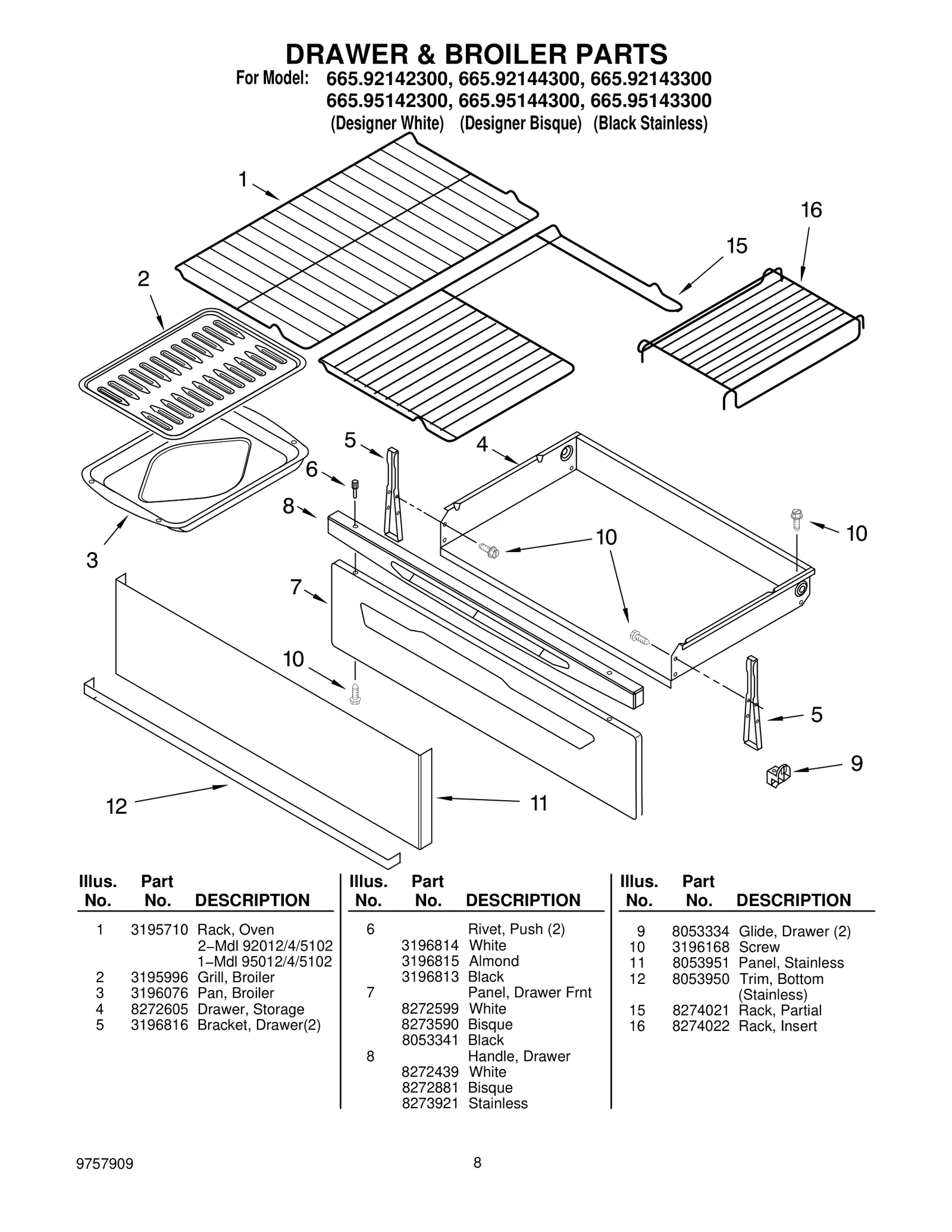 DRAWER & BROILER PARTS

For Model: 665.92142300, 665.92144300, 665.92143300
665.95142300, 665.95144300, 665.95143300
(Designer White) (Designer Bisque) (Black Stainless)

1
16
15
2
5
4
6
8
10
10
3
7
10
10
5
9
12
11

| Illus. No. | Part No. | DESCRIPTION |
|---|---|---|
| 1 | 3195710 | Rack, Oven |
| | | 2–Mdl 92012/4/5102 |
| | | 1–Mdl 95012/4/5102 |
| 2 | 3195996 | Grill, Broiler |
| 3 | 3196076 | Pan, Broiler |
| 4 | 8272605 | Drawer, Storage |
| 5 | 3196816 | Bracket, Drawer(2) |

| Illus. No. | Part No. | DESCRIPTION |
|---|---|---|
| 6 | | Rivet, Push (2) |
| | 3196814 | White |
| | 3196815 | Almond |
| | 3196813 | Black |
| 7 | | Panel, Drawer Frnt |
| | 8272599 | White |
| | 8273590 | Bisque |
| | 8053341 | Black |
| 8 | | Handle, Drawer |
| | 8272439 | White |
| | 8272881 | Bisque |
| | 8273921 | Stainless |

| Illus. No. | Part No. | DESCRIPTION |
|---|---|---|
| 9 | 8053334 | Glide, Drawer (2) |
| 10 | 3196168 | Screw |
| 11 | 8053951 | Panel, Stainless |
| 12 | 8053950 | Trim, Bottom (Stainless) |
| 15 | 8274021 | Rack, Partial |
| 16 | 8274022 | Rack, Insert |

9757909
8