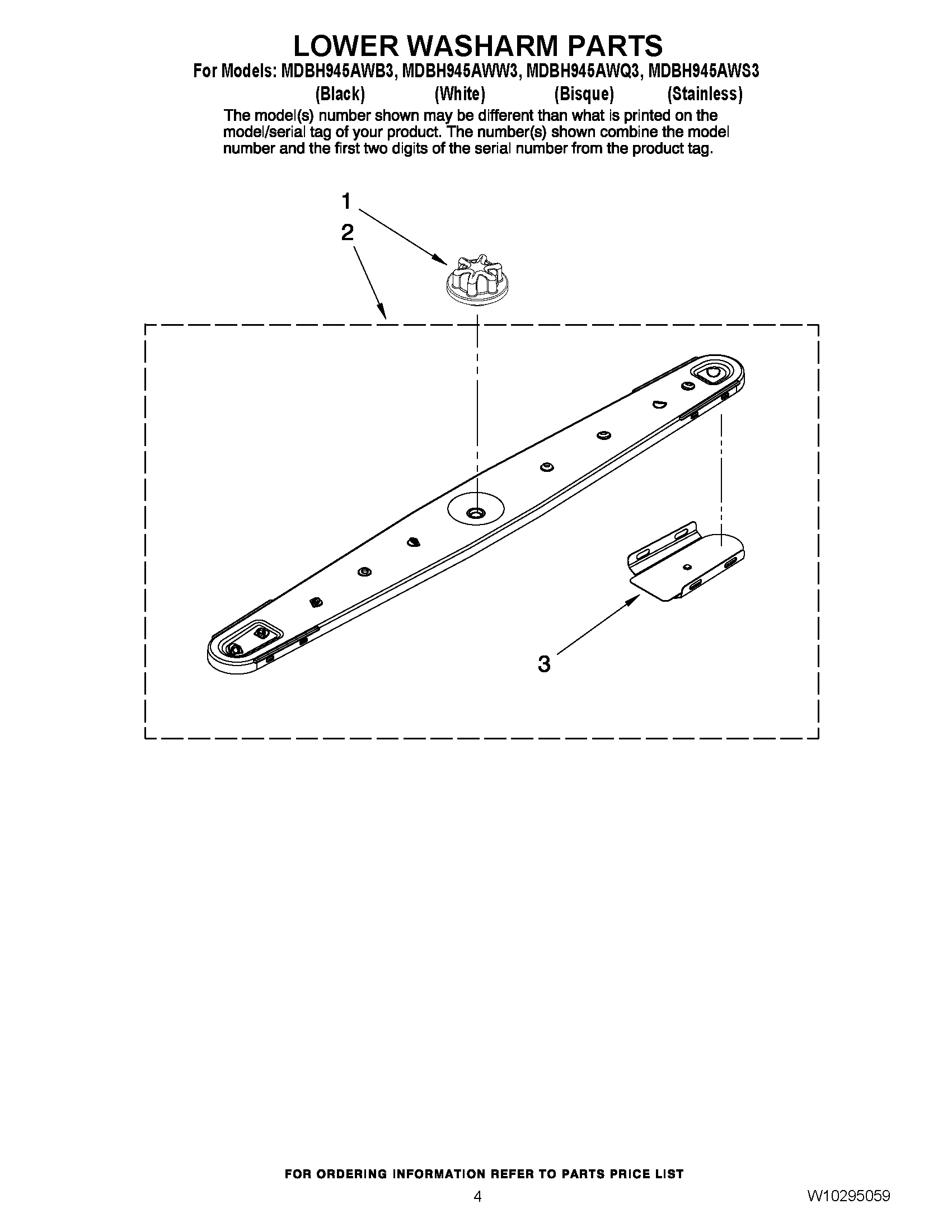 LOWER WASHARM PARTS

For Models: MDBH945AWB3, MDBH945AWW3, MDBH945AWQ3, MDBH945AWS3
(Black) (White) (Bisque) (Stainless)

The model(s) number shown may be different than what is printed on the model/serial tag of your product. The number(s) shown combine the model number and the first two digits of the serial number from the product tag.

1
2
3

FOR ORDERING INFORMATION REFER TO PARTS PRICE LIST

4

W10295059