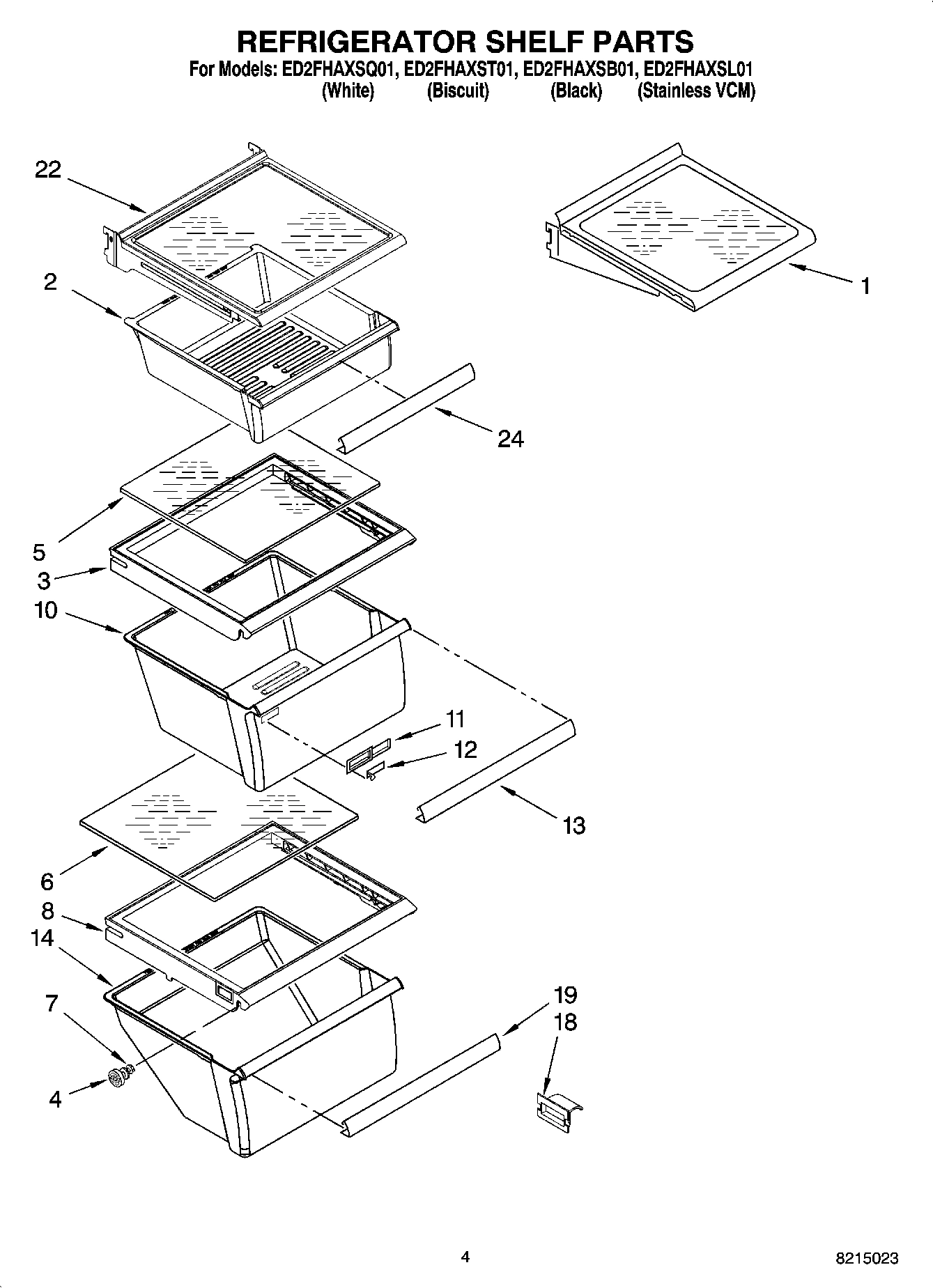 REFRIGERATOR SHELF PARTS

For Models: ED2FHAXSQ01, ED2FHAXST01, ED2FHAXSB01, ED2FHAXSL01
(White) (Biscuit) (Black) (Stainless VCM)

22
1
2
24
5
3
10
11
12
13
6
8
14
7
4
19
18

4

8215023