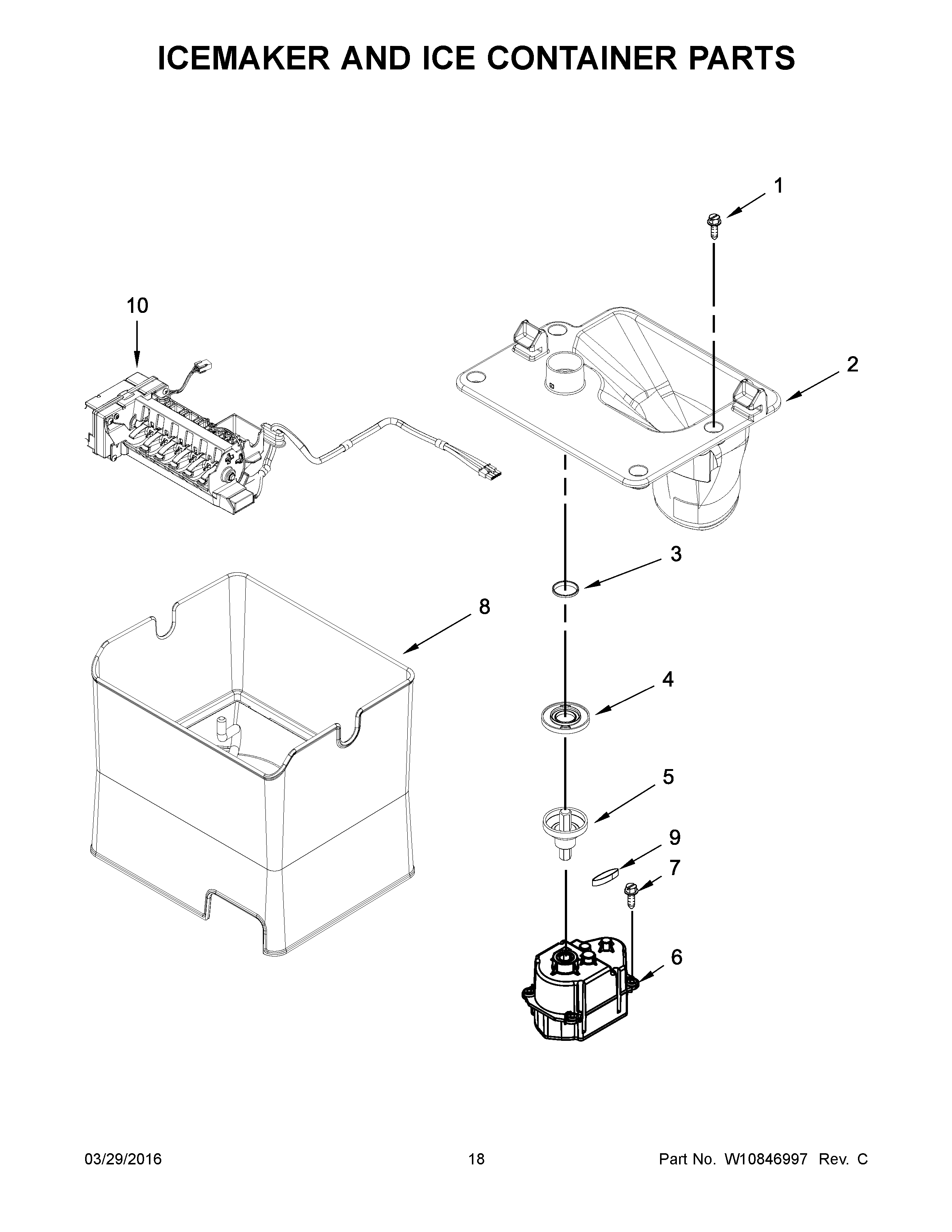 ICEMAKER AND ICE CONTAINER PARTS

1

10

2

3

8

4

5

9

7

6

03/29/2016

18

Part No. W10846997 Rev. C