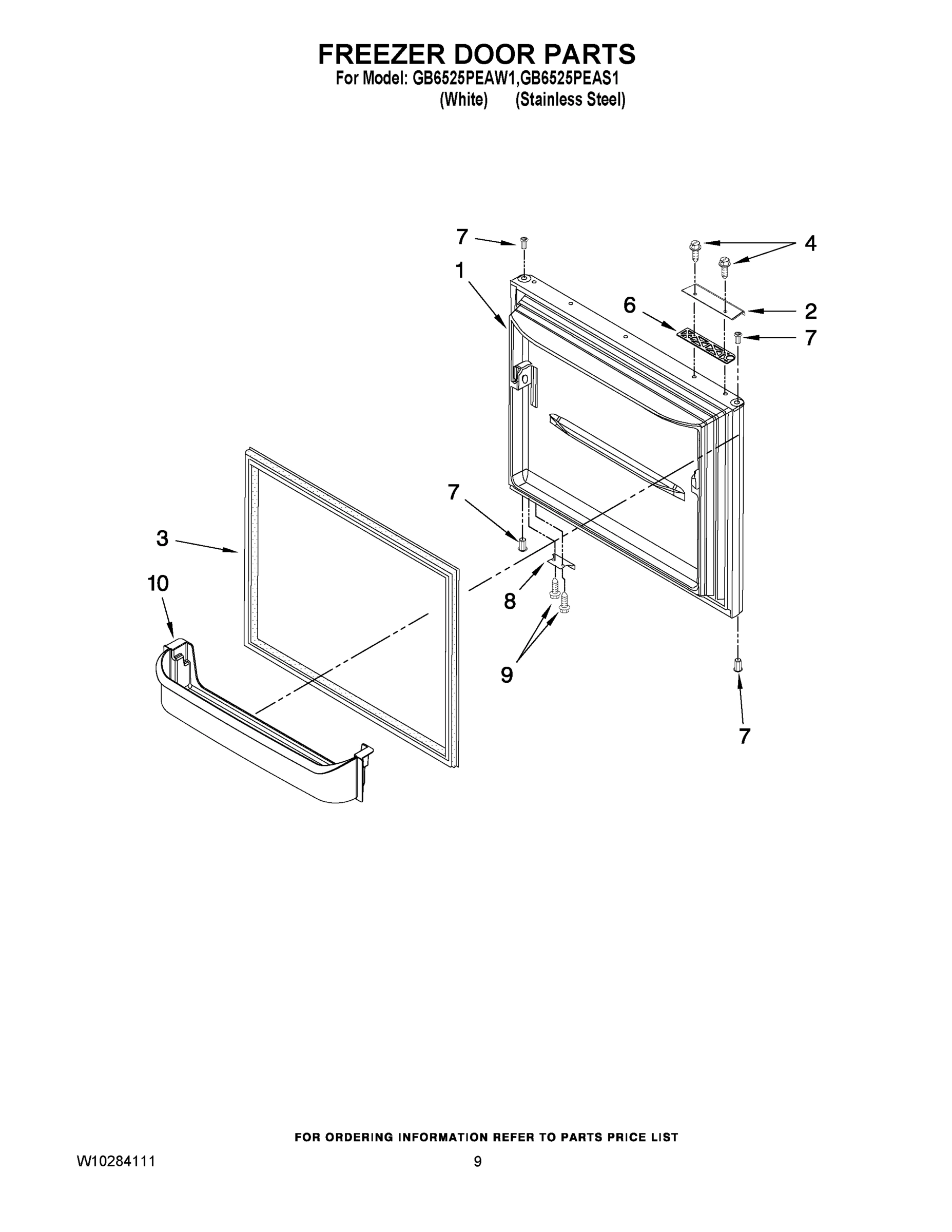 FREEZER DOOR PARTS
For Model: GB6525PEAW1,GB6525PEAS1
(White) (Stainless Steel)

7
4
1
6
2
7
7
3
10
8
9
7

FOR ORDERING INFORMATION REFER TO PARTS PRICE LIST

W10284111
9