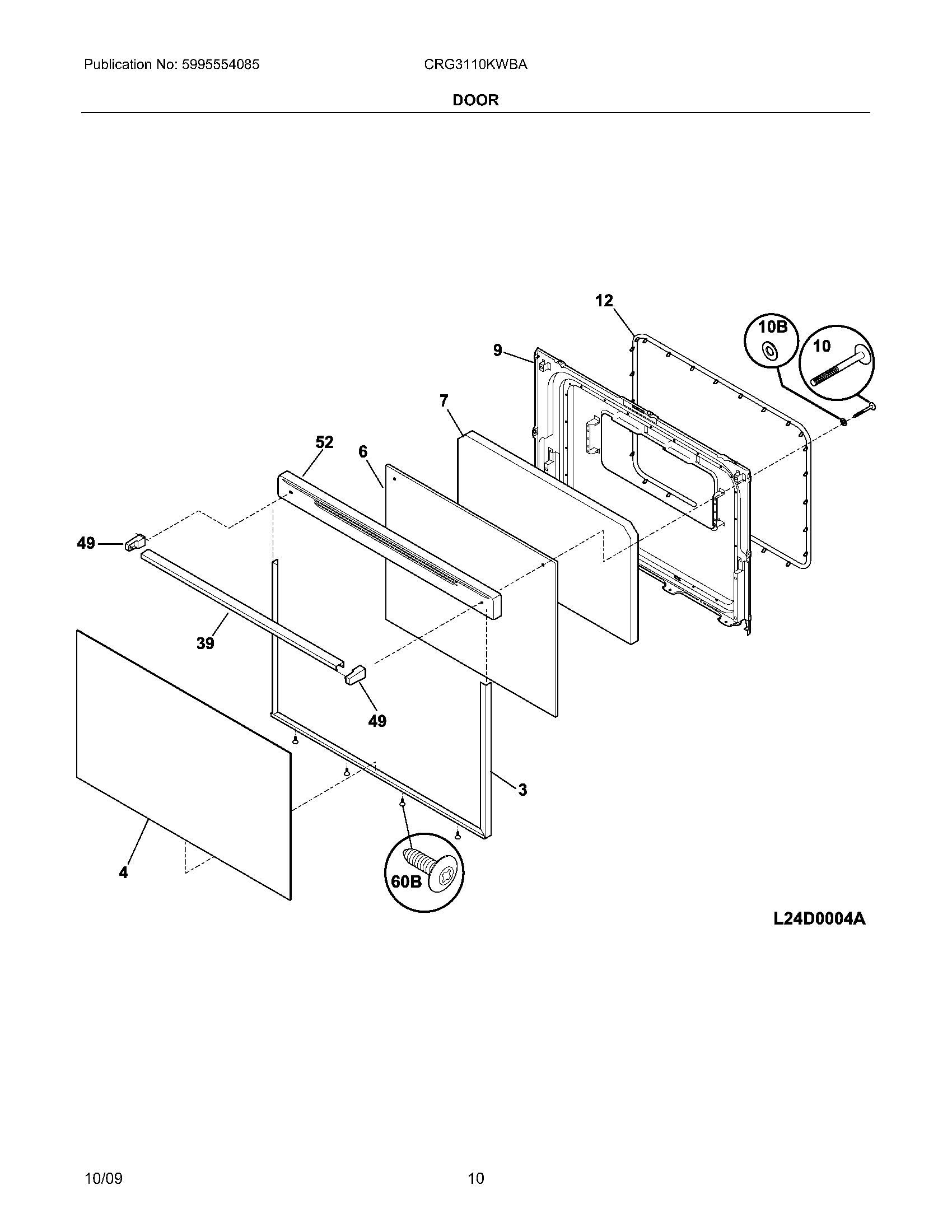 Publication No: 5995554085

CRG3110KWBA

DOOR

12

10B

10

9

7

52

6

49

39

49

3

4

60B

L24D0004A

10/09

10