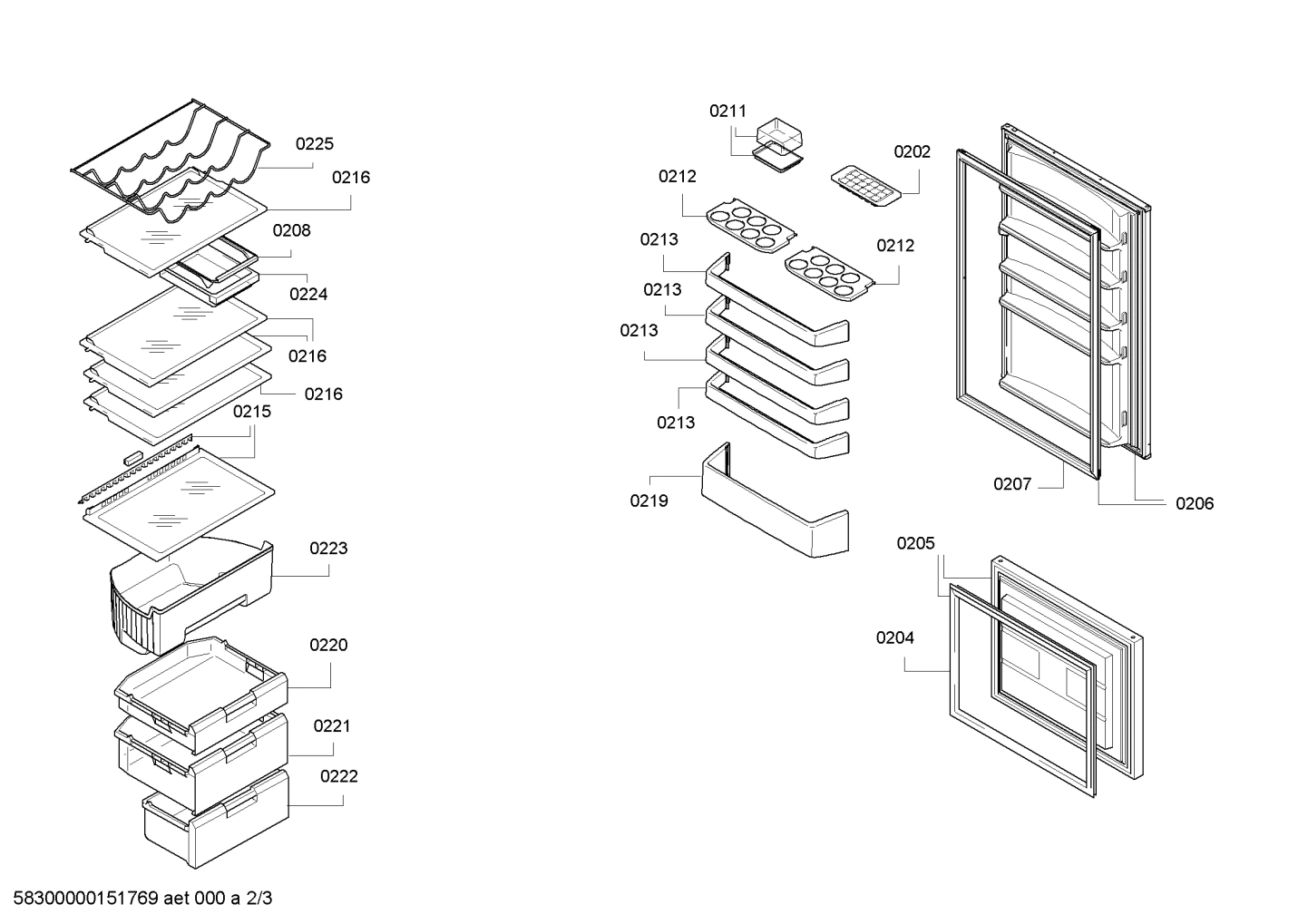 0225
0216
0208
0224
0216
0216
0215
0223
0220
0221
0222

0211
0202
0212
0213
0212
0213
0213
0213
0219
0207
0206
0205
0204

58300000151769 aet 000 a 2/3