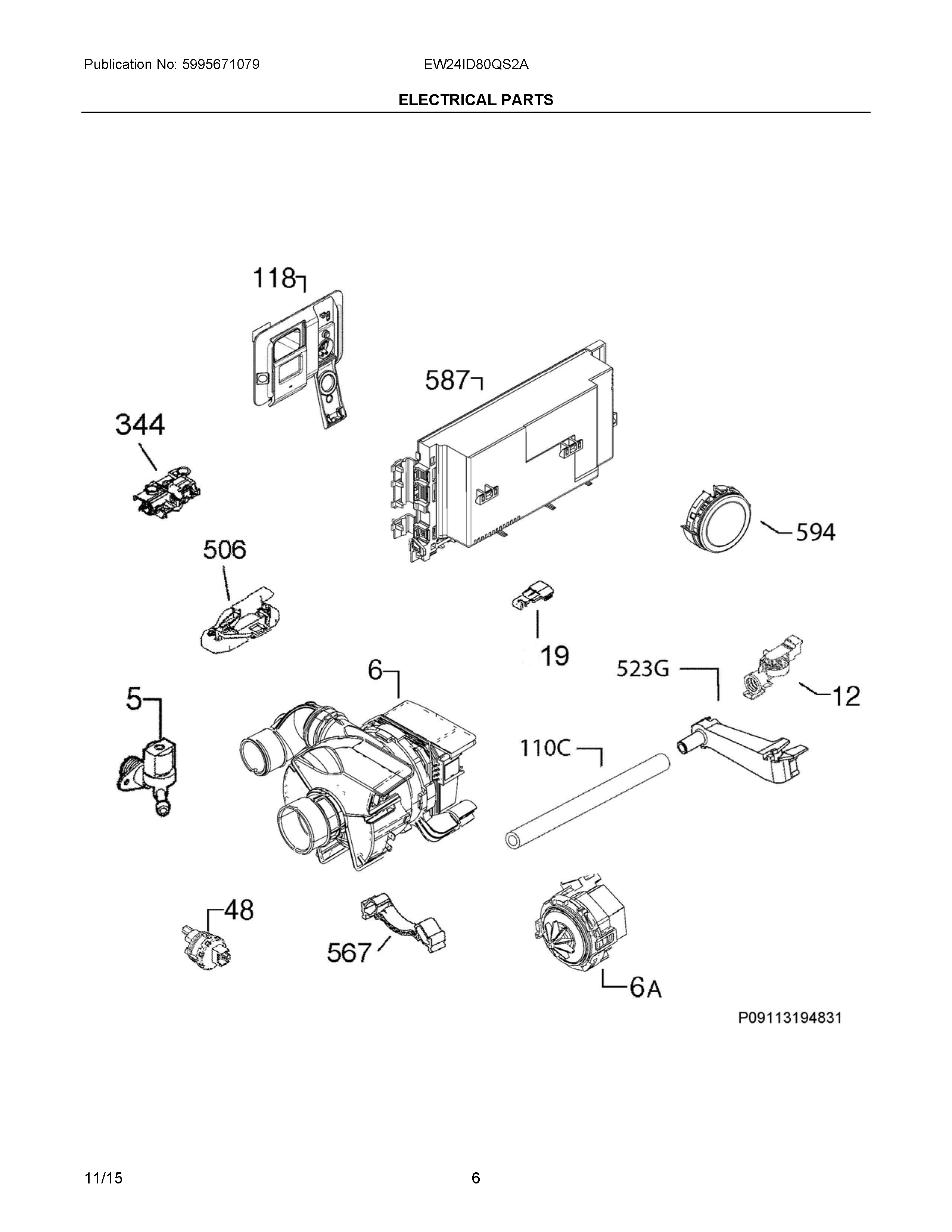 Publication No: 5995671079

EW24ID80QS2A

ELECTRICAL PARTS

118

587

344

594

506

19

523G

12

6

5

110C

48

567

6A

P09113194831

11/15

6