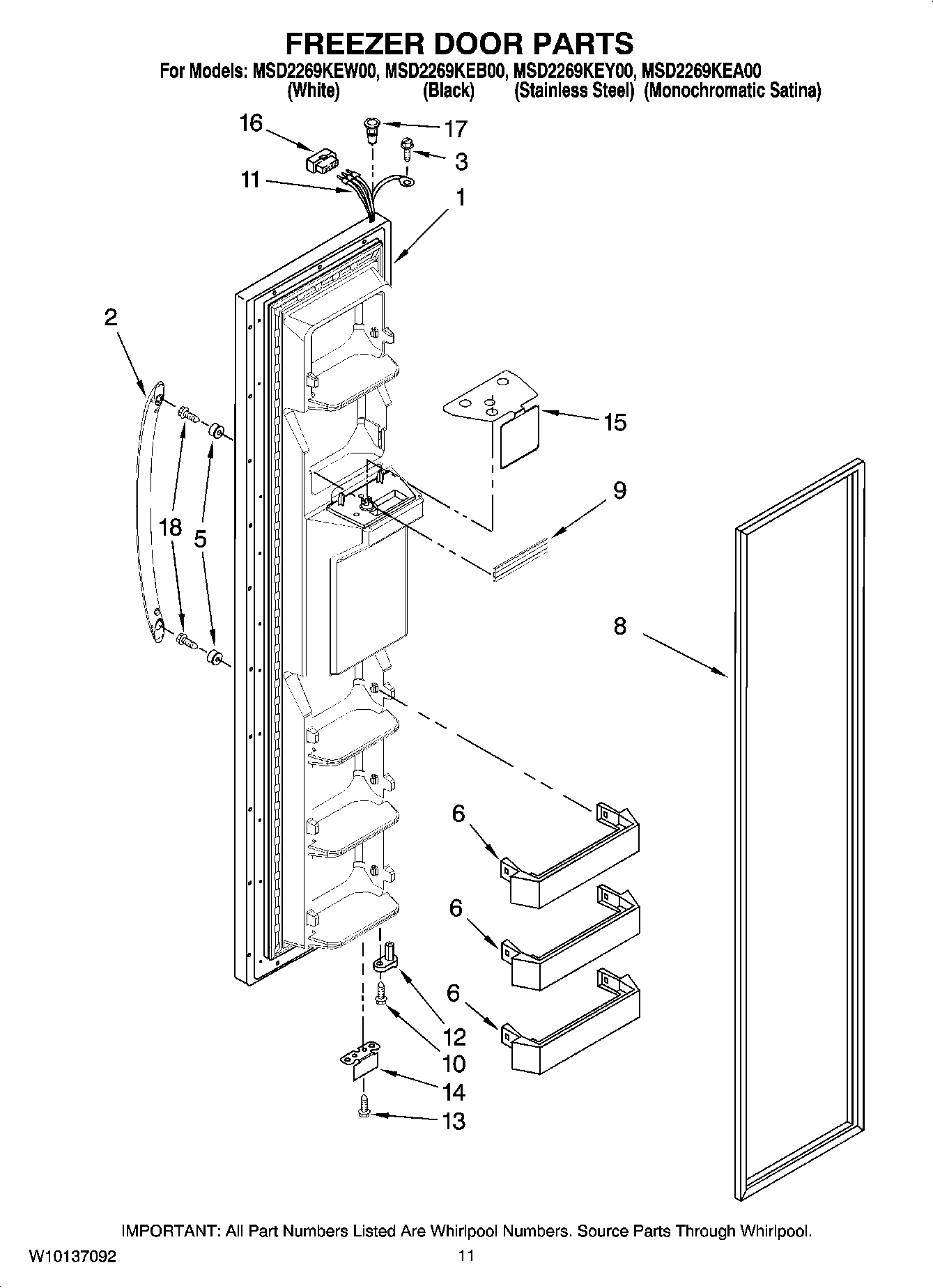 FREEZER DOOR PARTS

For Models: MSD2269KEW00, MSD2269KEB00, MSD2269KEY00, MSD2269KEA00
(White) (Black) (Stainless Steel) (Monochromatic Satina)

16
17
3
11
1
2
15
9
18
5
8
6
6
6
12
10
14
13

IMPORTANT: All Part Numbers Listed Are Whirlpool Numbers. Source Parts Through Whirlpool.

W10137092
11