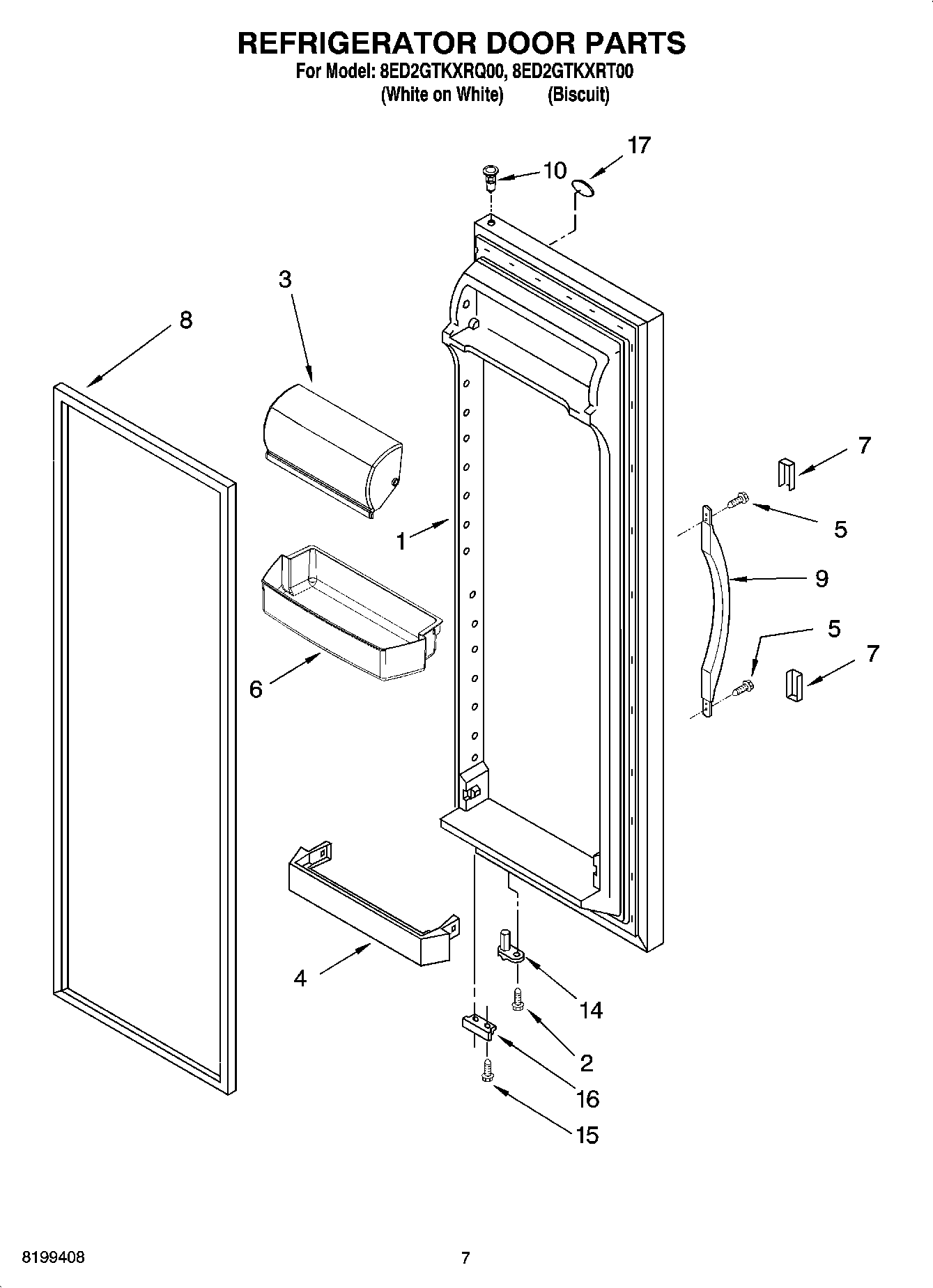 REFRIGERATOR DOOR PARTS
For Model: 8ED2GTKXRQ00, 8ED2GTKXRT00
(White on White) (Biscuit)

17
10
3
8
7
5
1
9
5
7
6
4
14
2
16
15

8199408
7