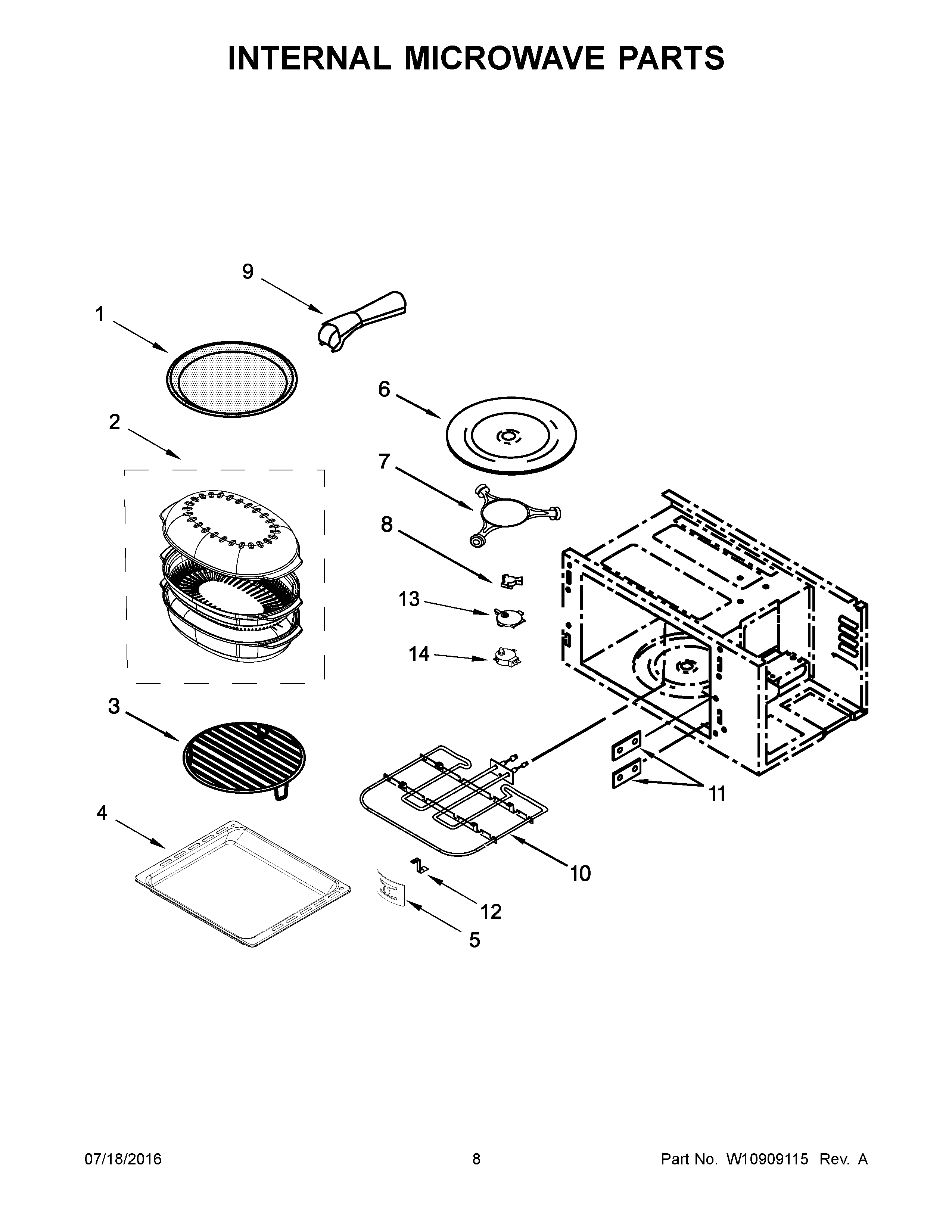 INTERNAL MICROWAVE PARTS

9
1
6
2
7
8
13
14
3
11
4
10
12
5

07/18/2016 8 Part No. W10909115 Rev. A