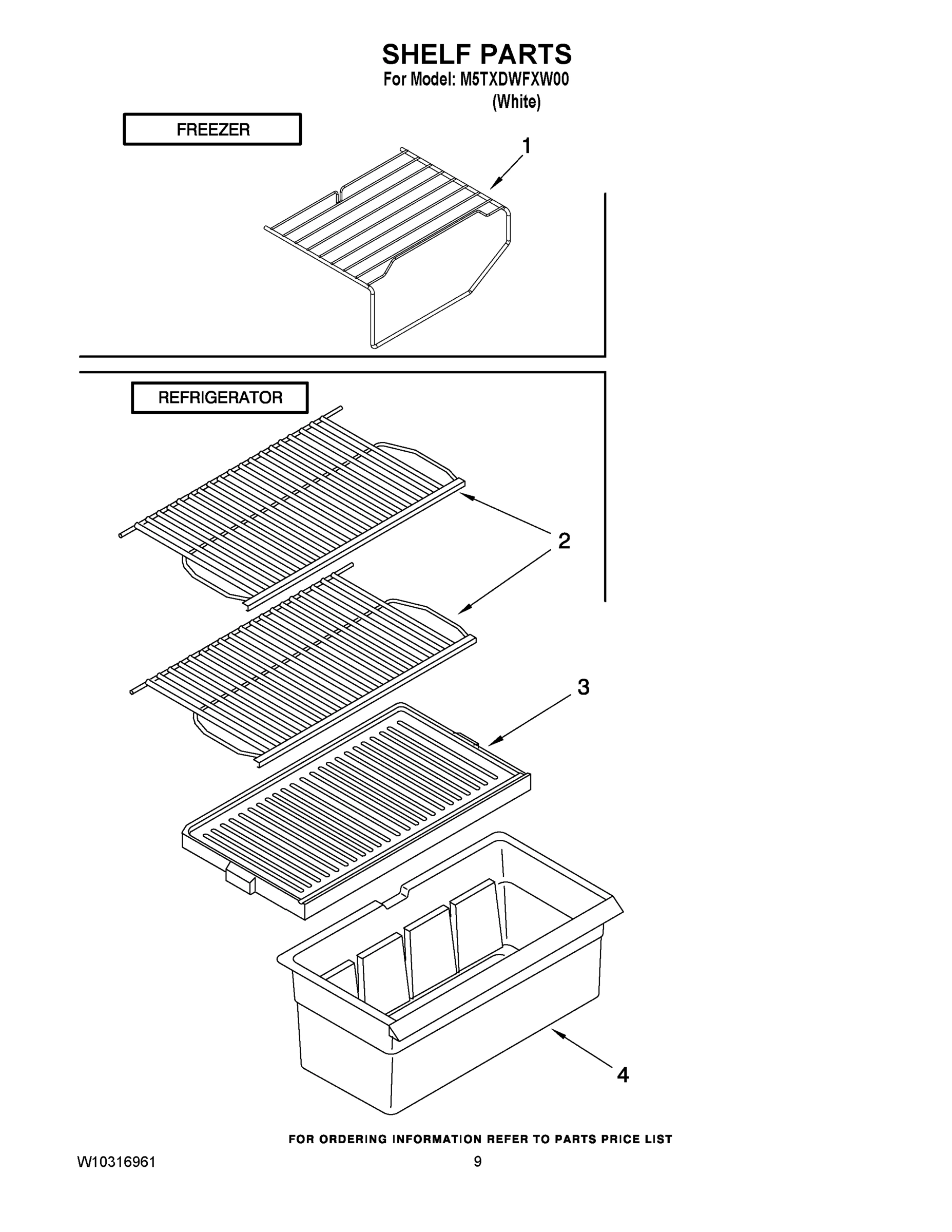 SHELF PARTS
For Model: M5TXDWFXW00
(White)

FREEZER

1

REFRIGERATOR

2

3

4

FOR ORDERING INFORMATION REFER TO PARTS PRICE LIST

W10316961

9