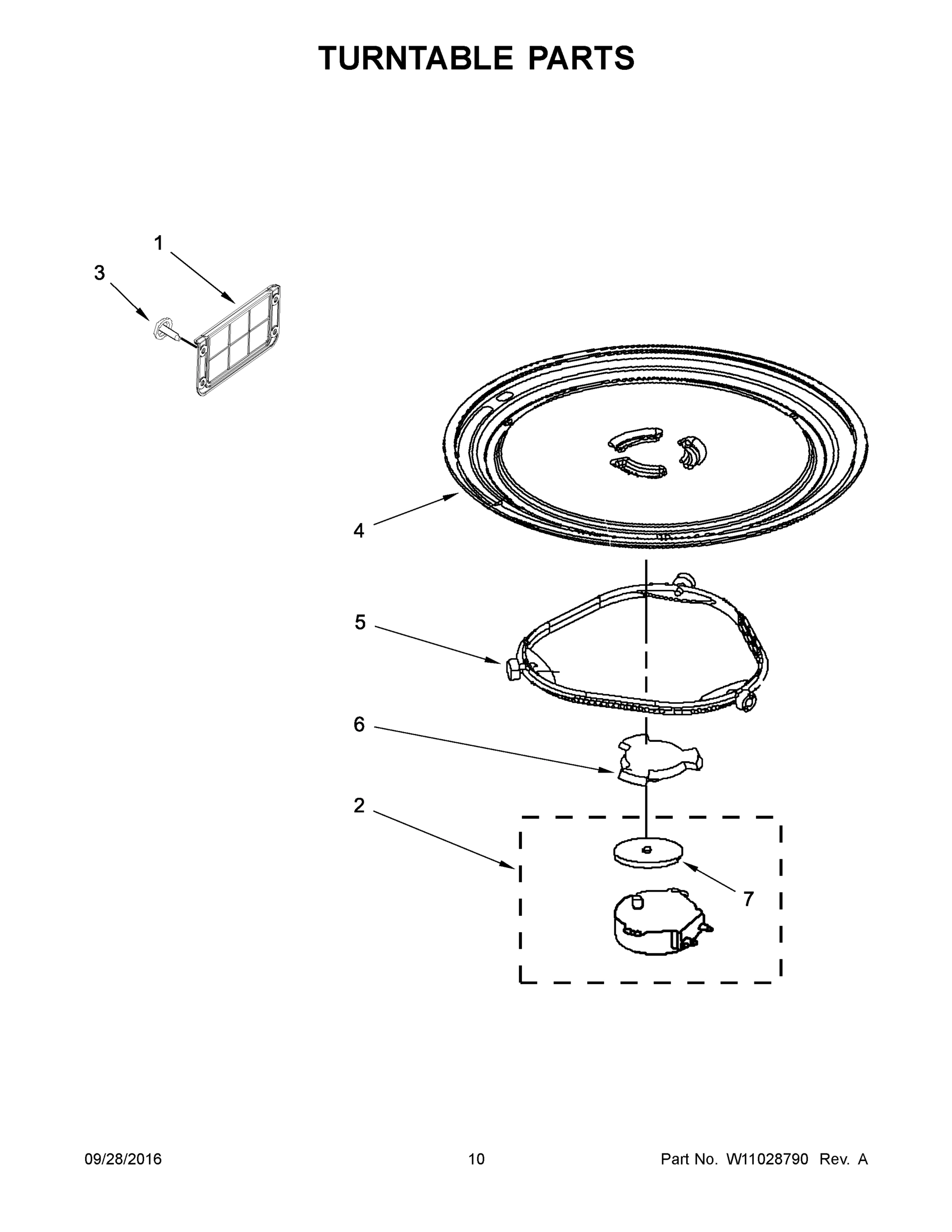 TURNTABLE PARTS

1

3

4

5

6

2

7

09/28/2016

10

Part No. W11028790 Rev. A