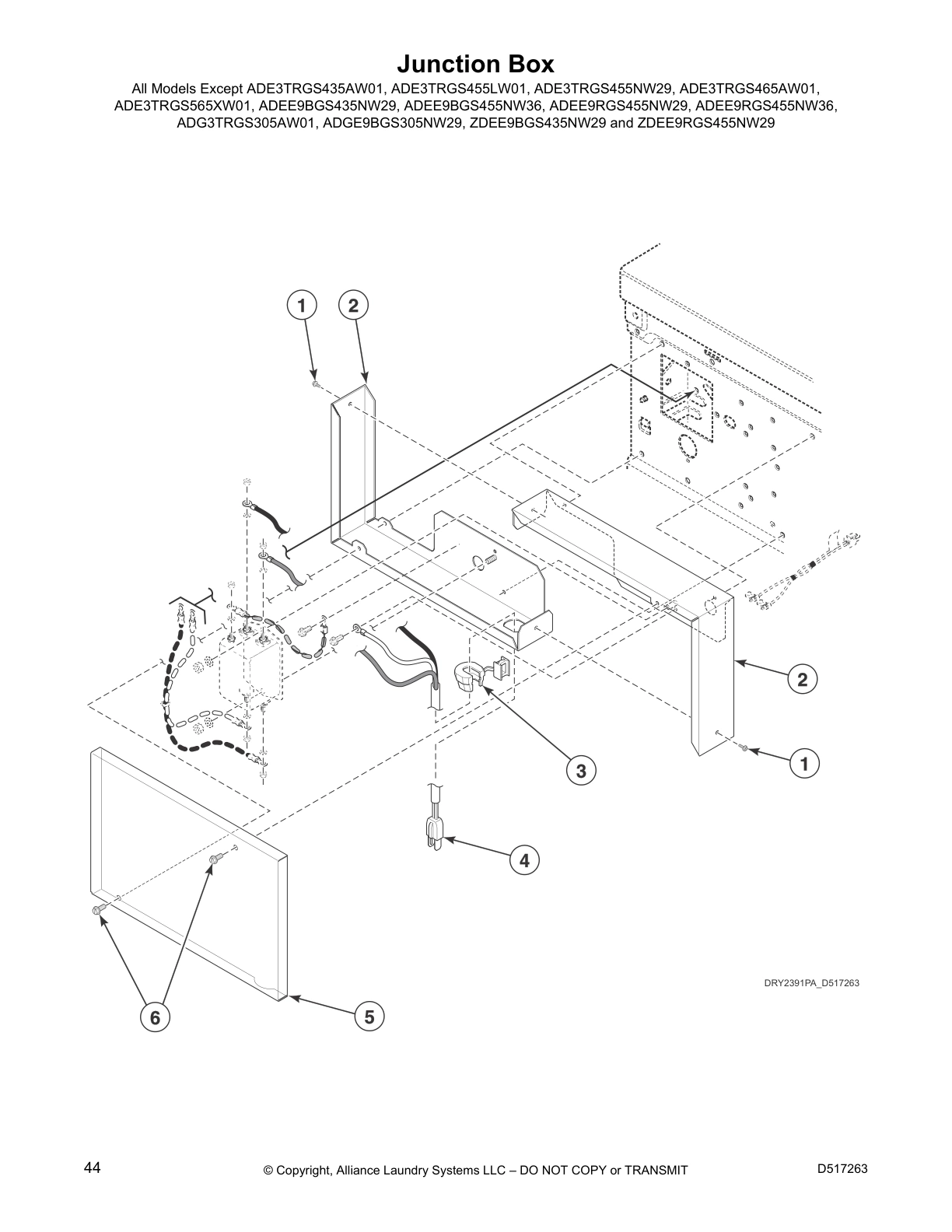 Junction Box

All Models Except ADE3TRGS435AW01, ADE3TRGS455LW01, ADE3TRGS455NW29, ADE3TRGS465AW01, ADE3TRGS565XW01, ADEE9BGS435NW29, ADEE9BGS455NW36, ADEE9RGS455NW29, ADEE9RGS455NW36, ADG3TRGS305AW01, ADGE9BGS305NW29, ZDEE9BGS435NW29 and ZDEE9RGS455NW29

1
2
2
1
3
4
6
5

DRY2391PA_D517263

44
© Copyright, Alliance Laundry Systems LLC – DO NOT COPY or TRANSMIT
D517263