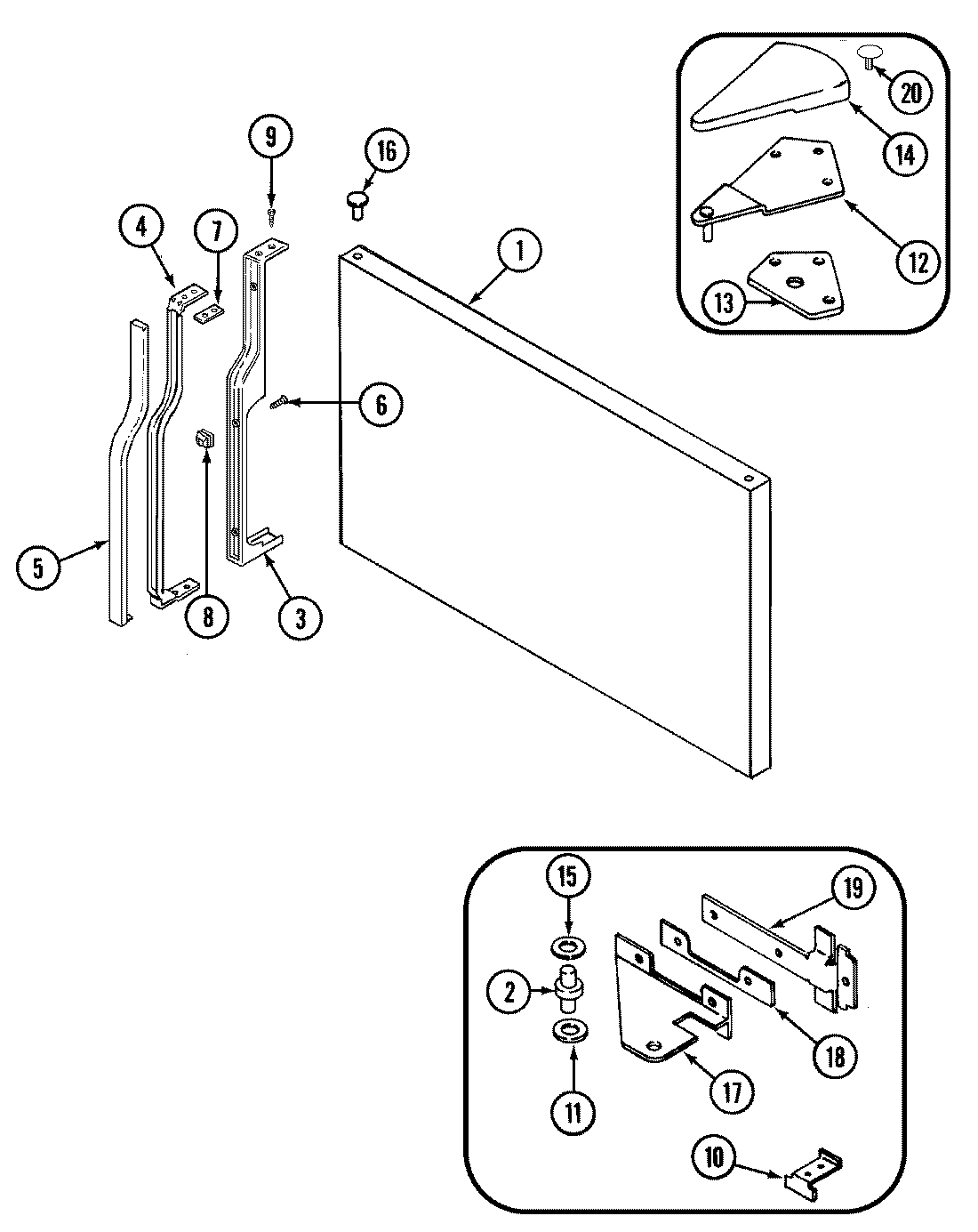 20
14
12
13
9
16
4
7
1
6
5
8
3
15
19
2
18
11
17
10