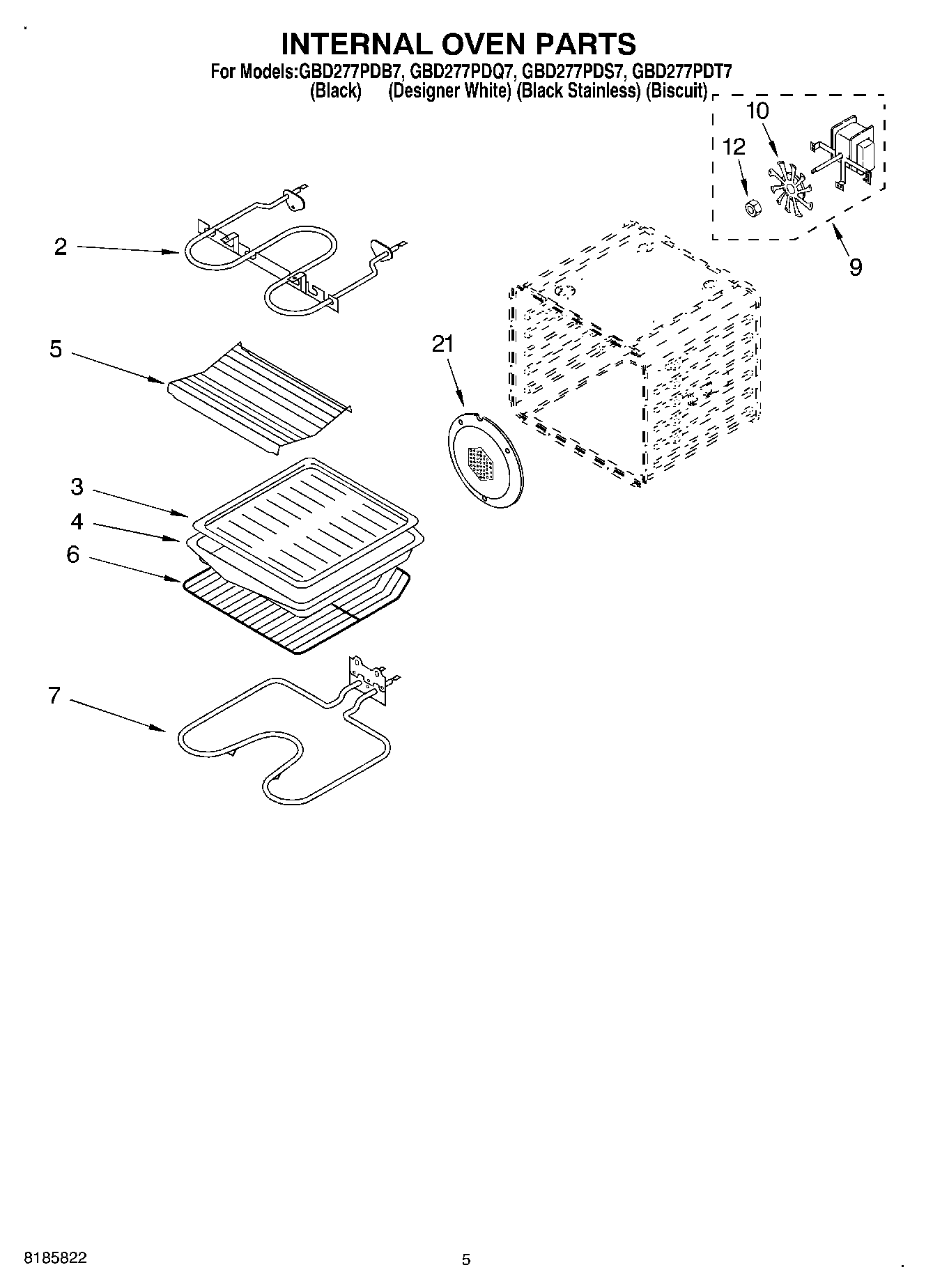 INTERNAL OVEN PARTS

For Models:GBD277PDB7, GBD277PDQ7, GBD277PDS7, GBD277PDT7
(Black) (Designer White) (Black Stainless) (Biscuit)

10
12
9
2
5
21
3
4
6
7

8185822

5