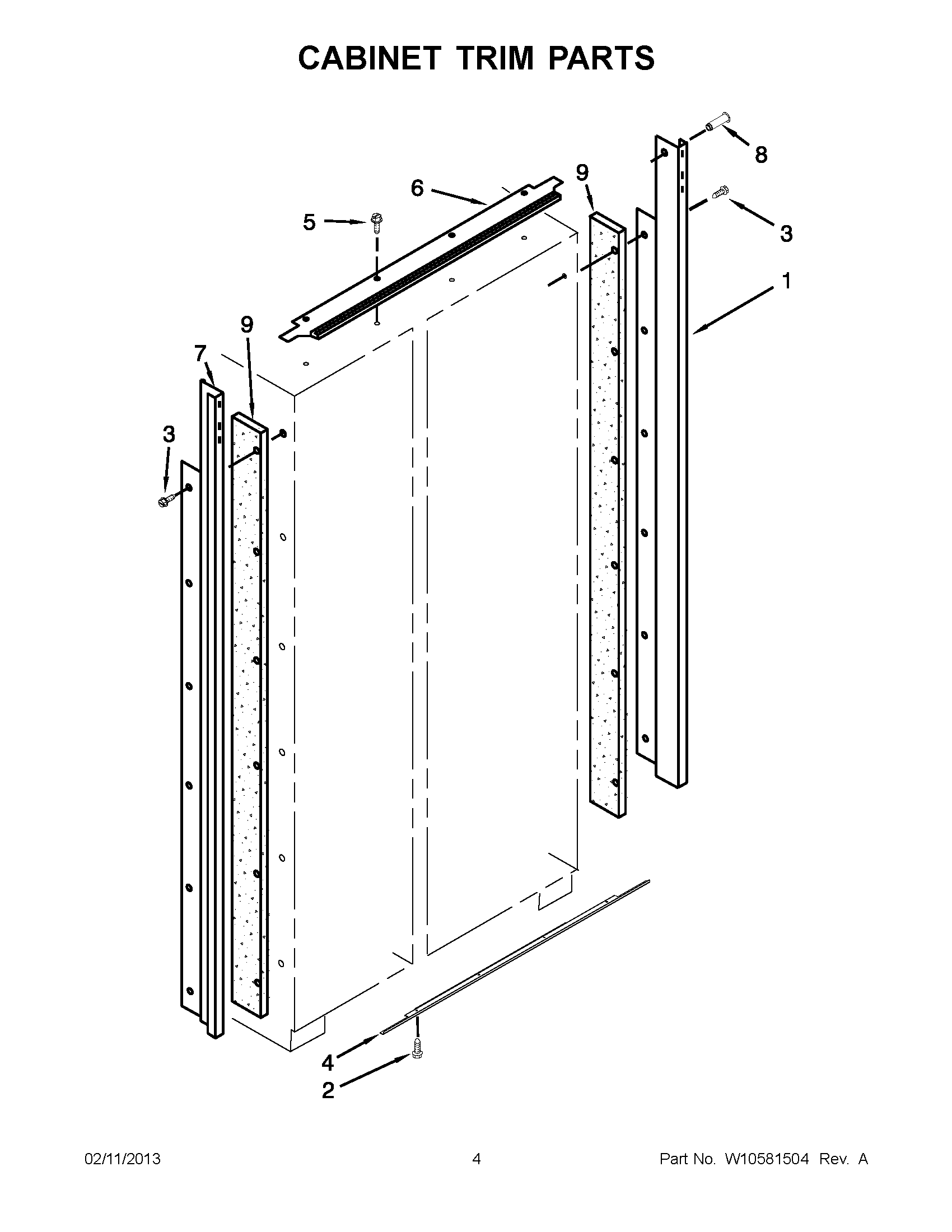 CABINET TRIM PARTS

8

6

9

5

3

1

9

7

3

4

2

02/11/2013

4

Part No. W10581504 Rev. A