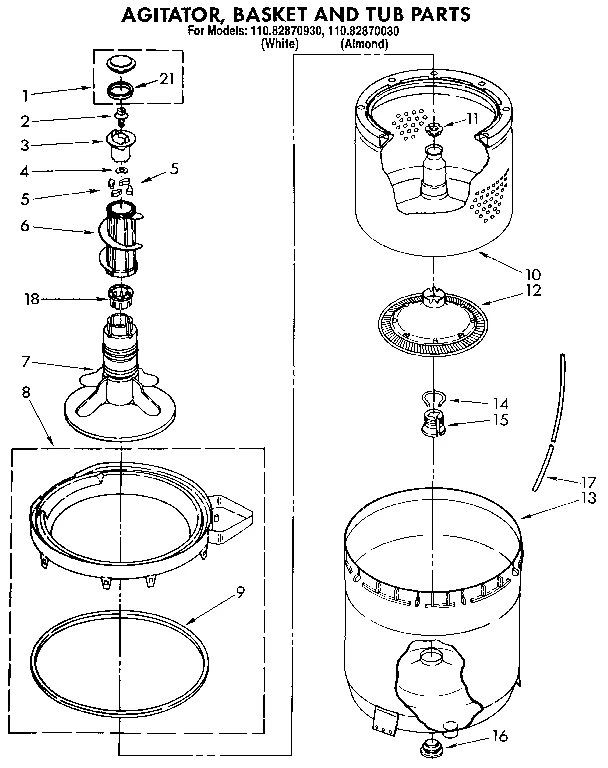 AGITATOR, BASKET AND TUB PARTS
For Models: 110.82870930, 110.82870030
(White) (Almond)

1
21
2
3
4
5
5
6
18
7
8
9
11
10
12
14
15
17
13
16