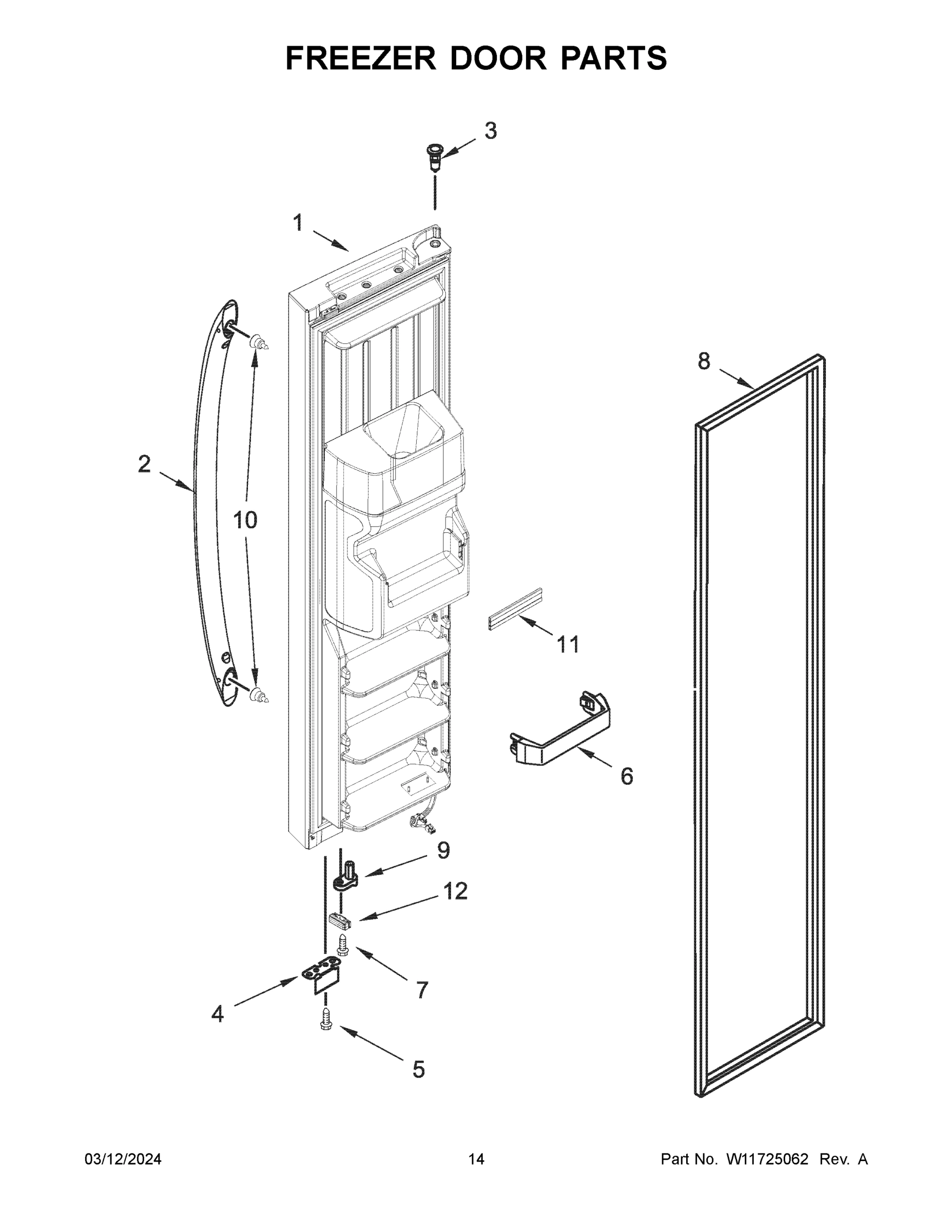 FREEZER DOOR PARTS

3

1

8

2

10

11

6

9

12

7

4

5

03/12/2024

14

Part No. W11725062 Rev. A