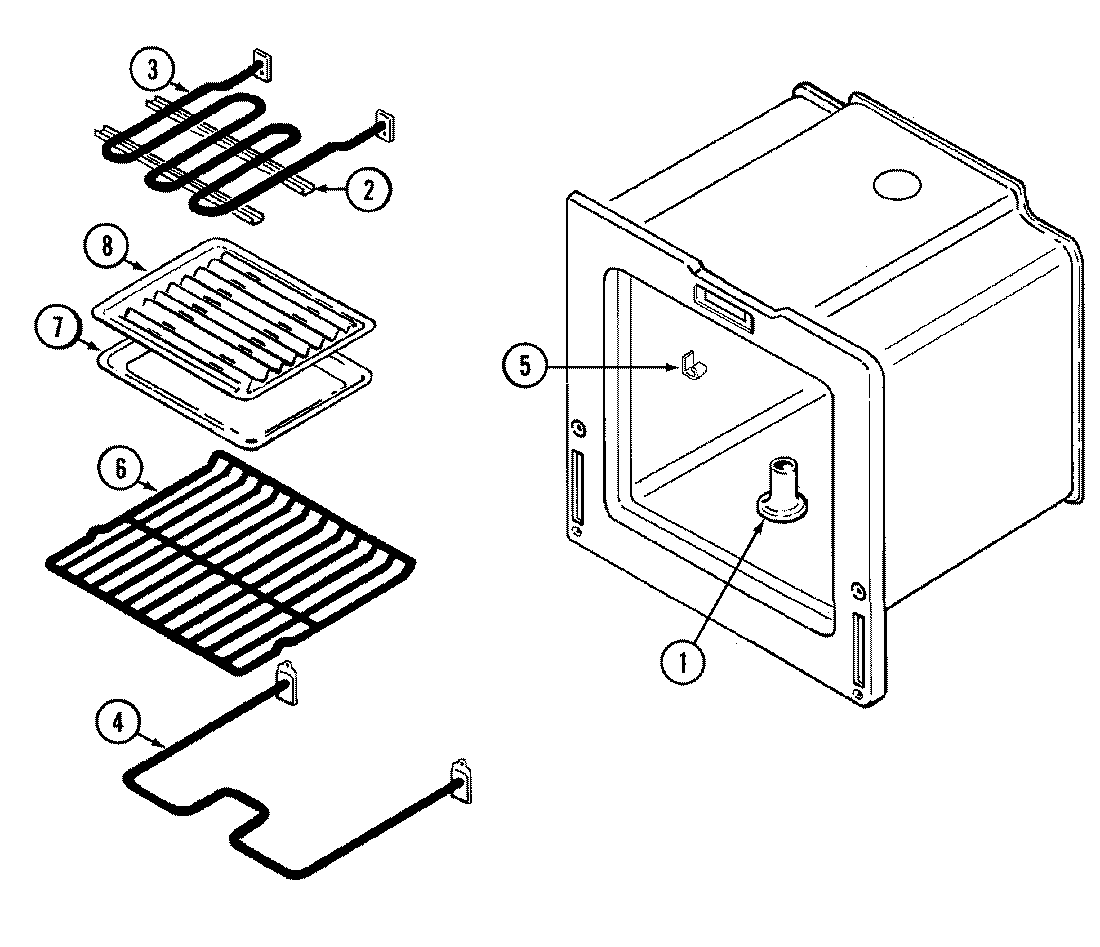 3
2
8
7
5
6
1
4