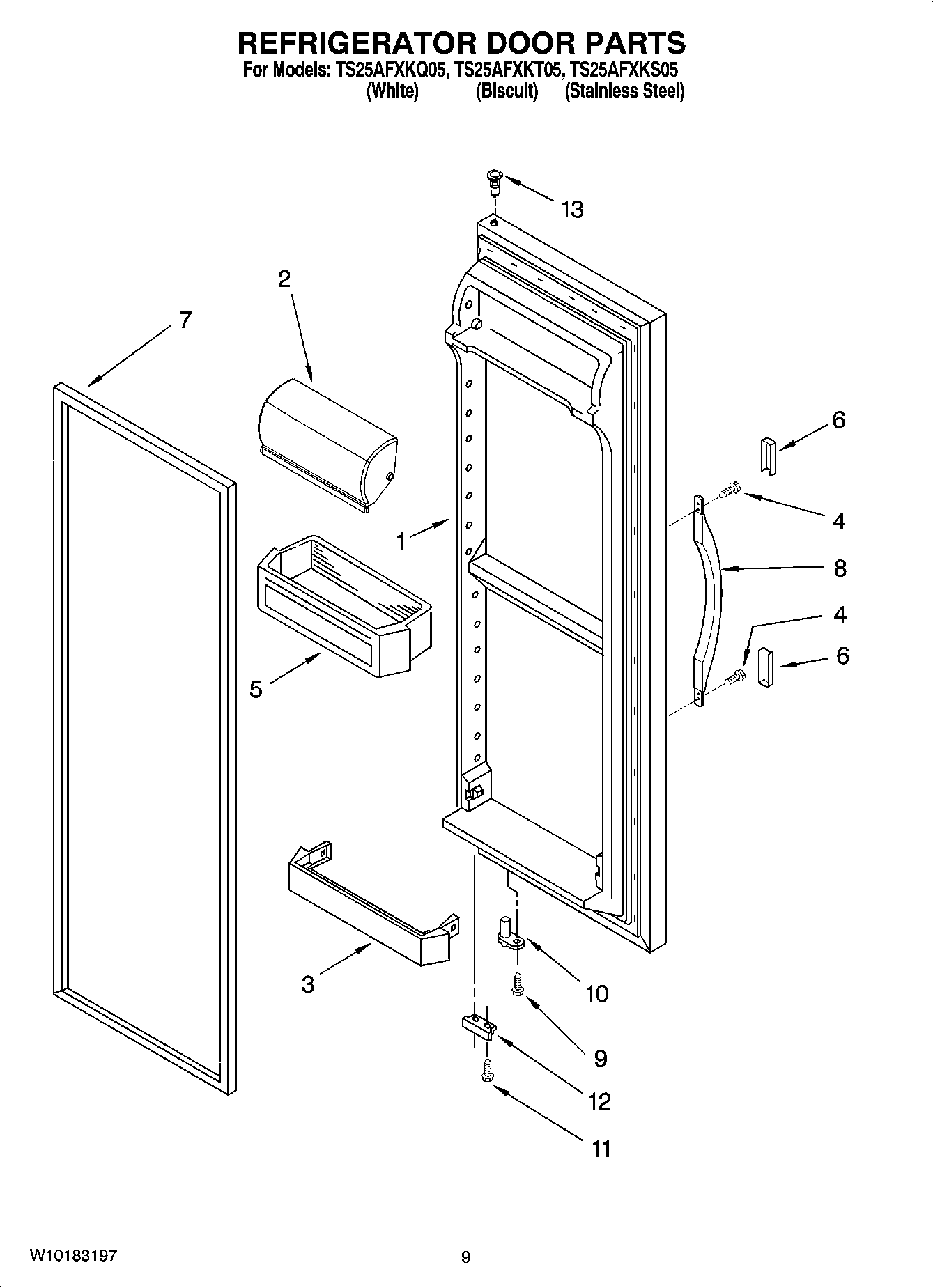 REFRIGERATOR DOOR PARTS
For Models: TS25AFXKQ05, TS25AFXKT05, TS25AFXKS05
(White) (Biscuit) (Stainless Steel)

13
2
7
6
4
1
8
4
6
5
3
10
9
12
11

W10183197
9