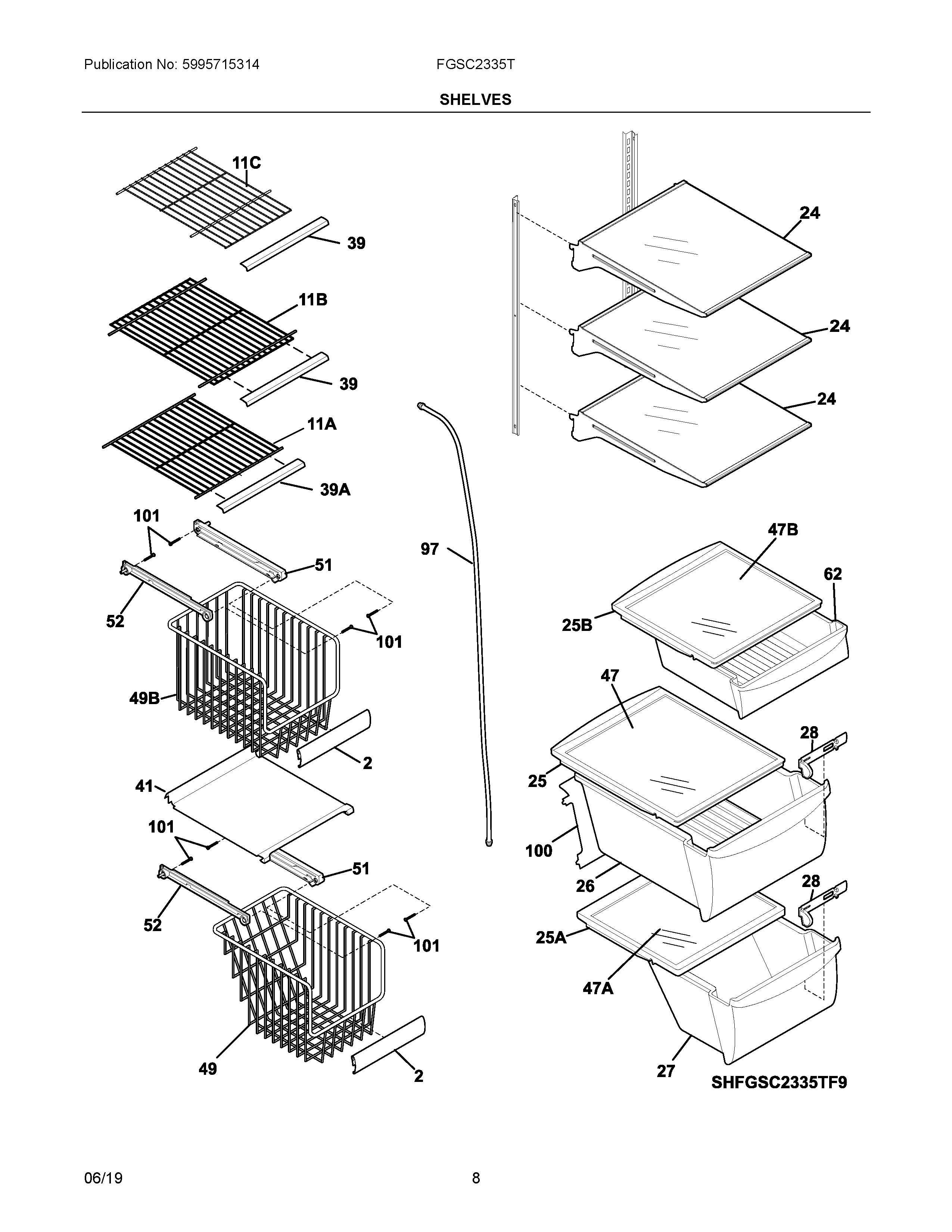 Publication No: 5995715314

FGSC2335T

SHELVES

11C

39

11B

39

11A

39A

101

51

52

101

49B

2

41

101

51

52

101

49

2

97

24

24

24

47B

62

25B

47

28

25

100

26

28

25A

47A

27

SHFGSC2335TF9

06/19

8