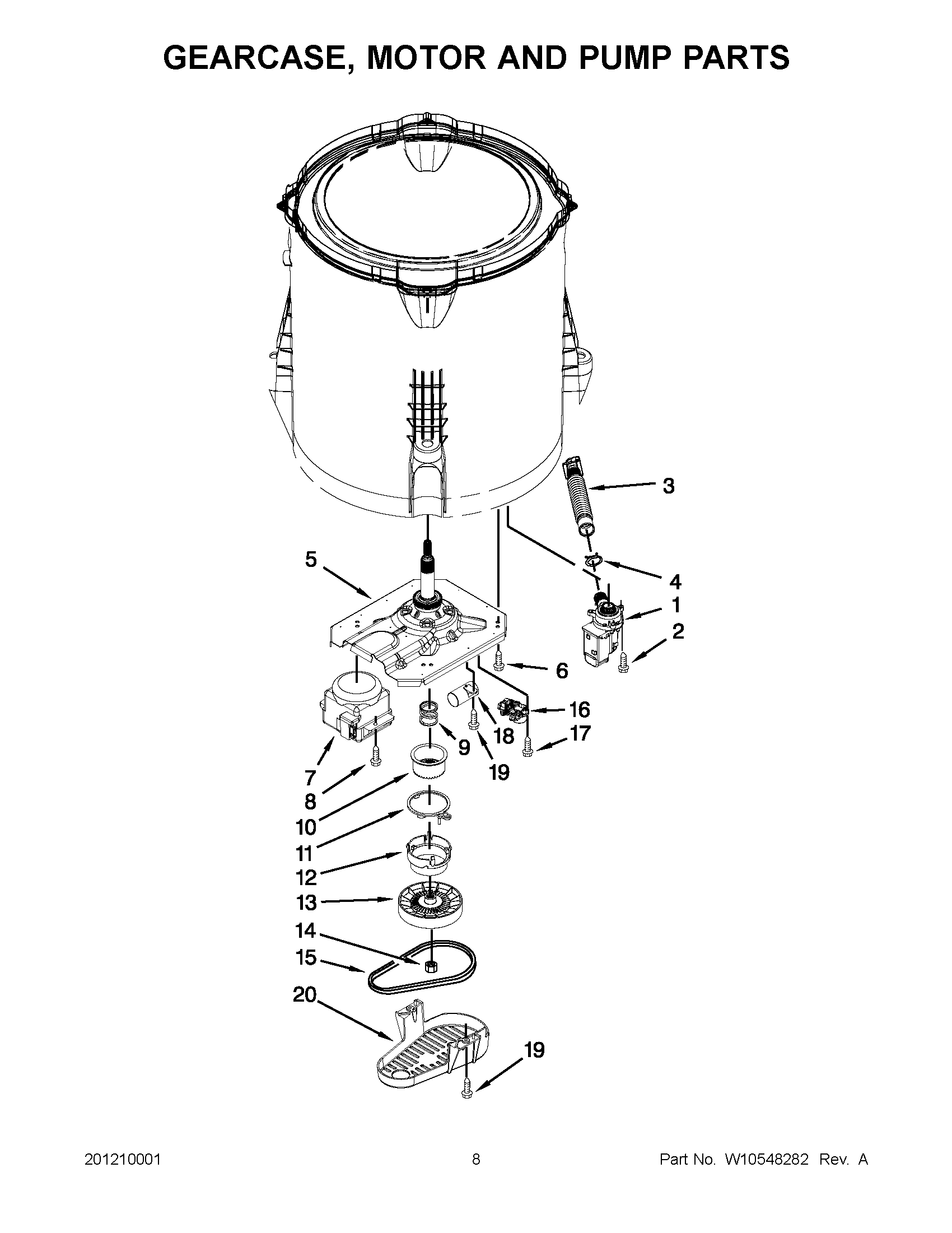 GEARCASE, MOTOR AND PUMP PARTS

3
5
4
1
2
6
16
17
18
9
19
7
8
10
11
12
13
14
15
20
19

201210001 8 Part No. W10548282 Rev. A