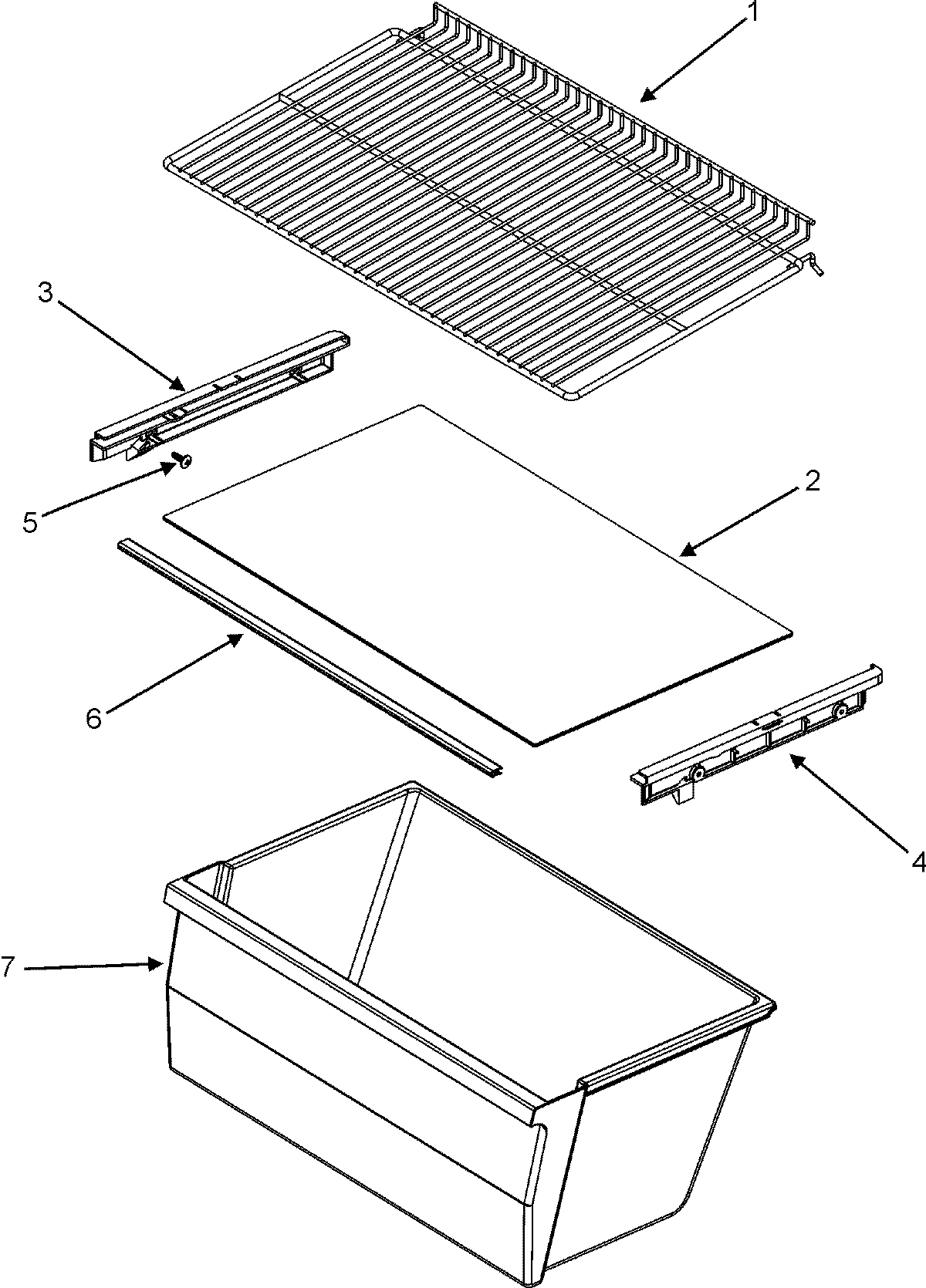 1
3
5
2
6
4
7