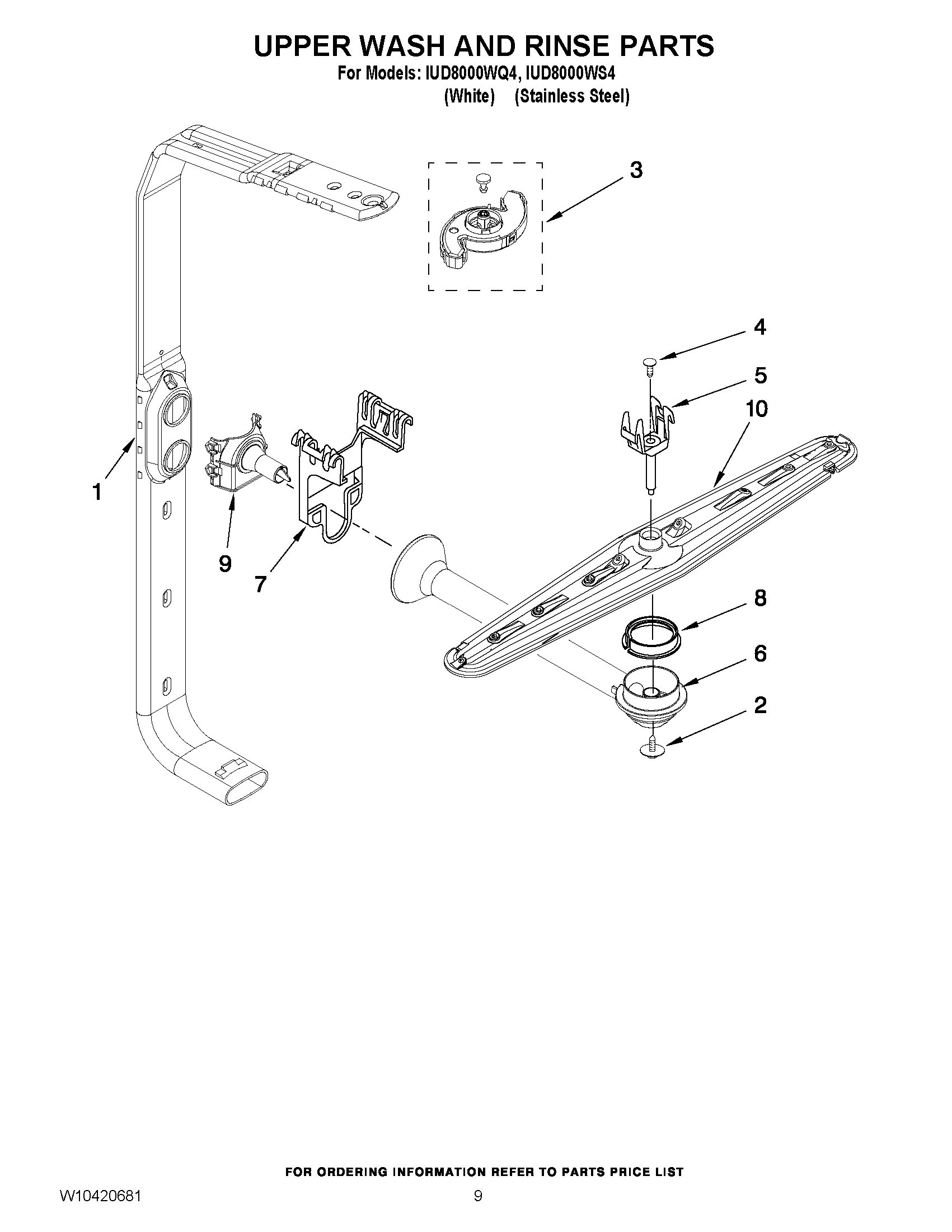 UPPER WASH AND RINSE PARTS
For Models: IUD8000WQ4, IUD8000WS4
(White) (Stainless Steel)

3

4

5

10

1

9

7

8

6

2

FOR ORDERING INFORMATION REFER TO PARTS PRICE LIST

W10420681

9