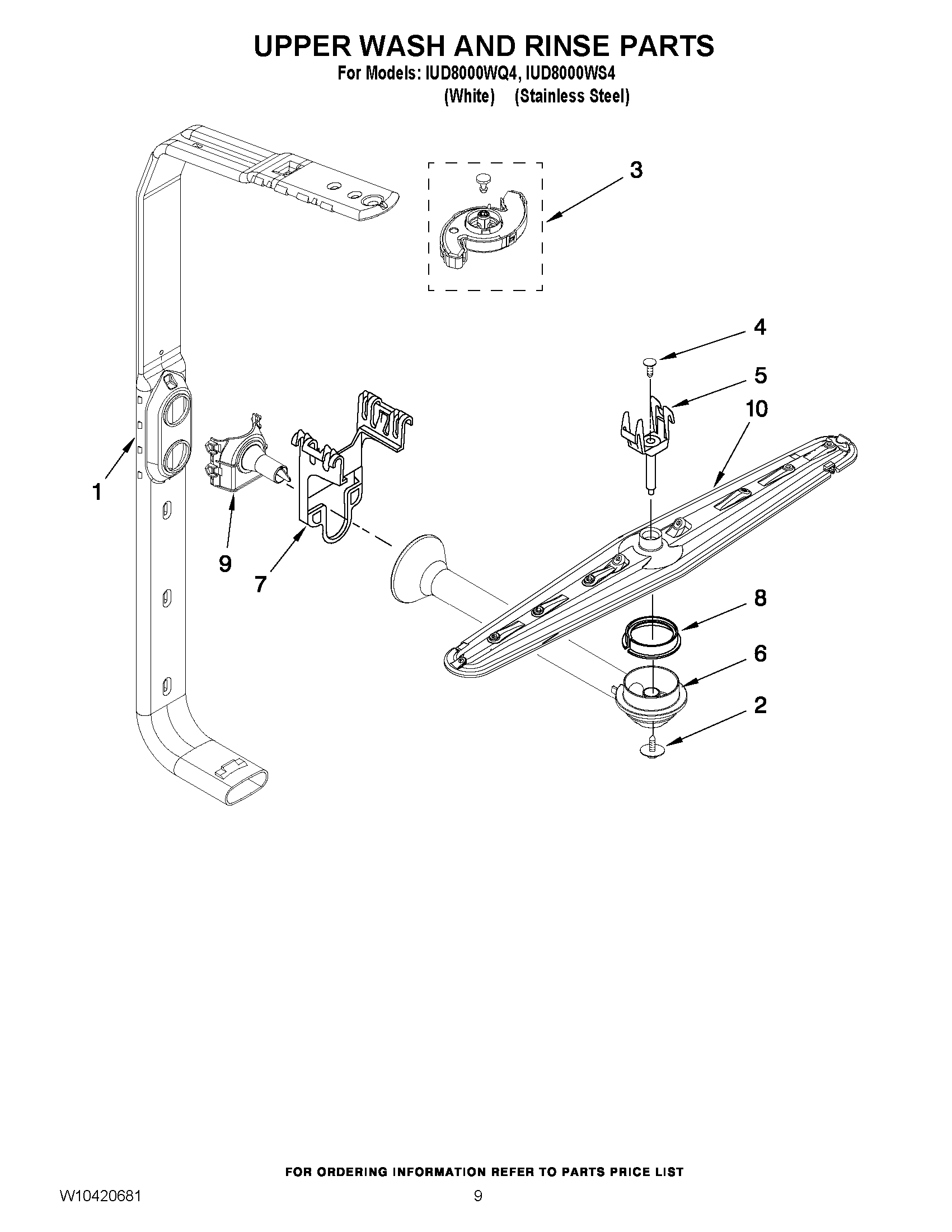 UPPER WASH AND RINSE PARTS

For Models: IUD8000WQ4, IUD8000WS4
(White) (Stainless Steel)

3

4

5

10

1

9

7

8

6

2

FOR ORDERING INFORMATION REFER TO PARTS PRICE LIST

W10420681

9