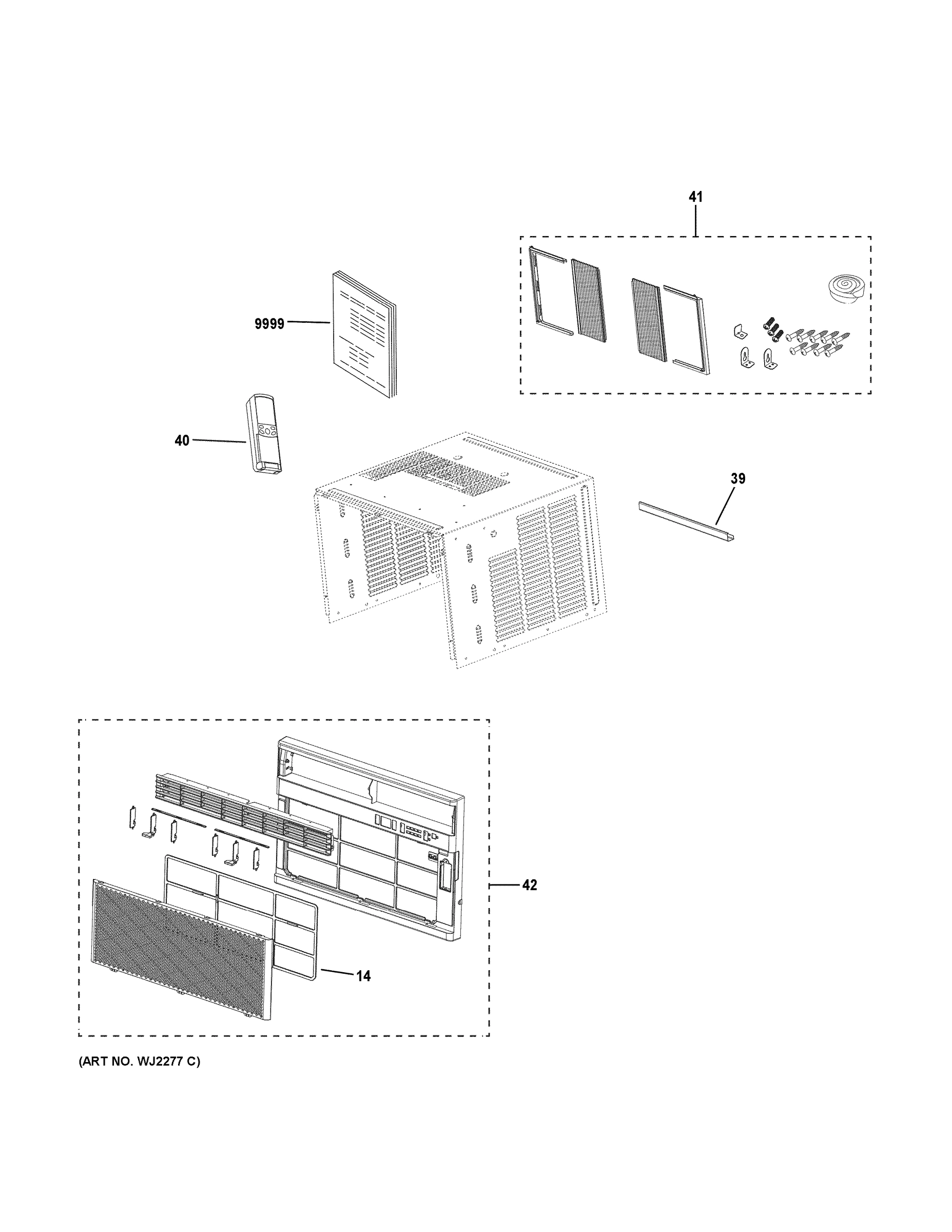 41

9999

40

39

42

14

(ART NO. WJ2277 C)