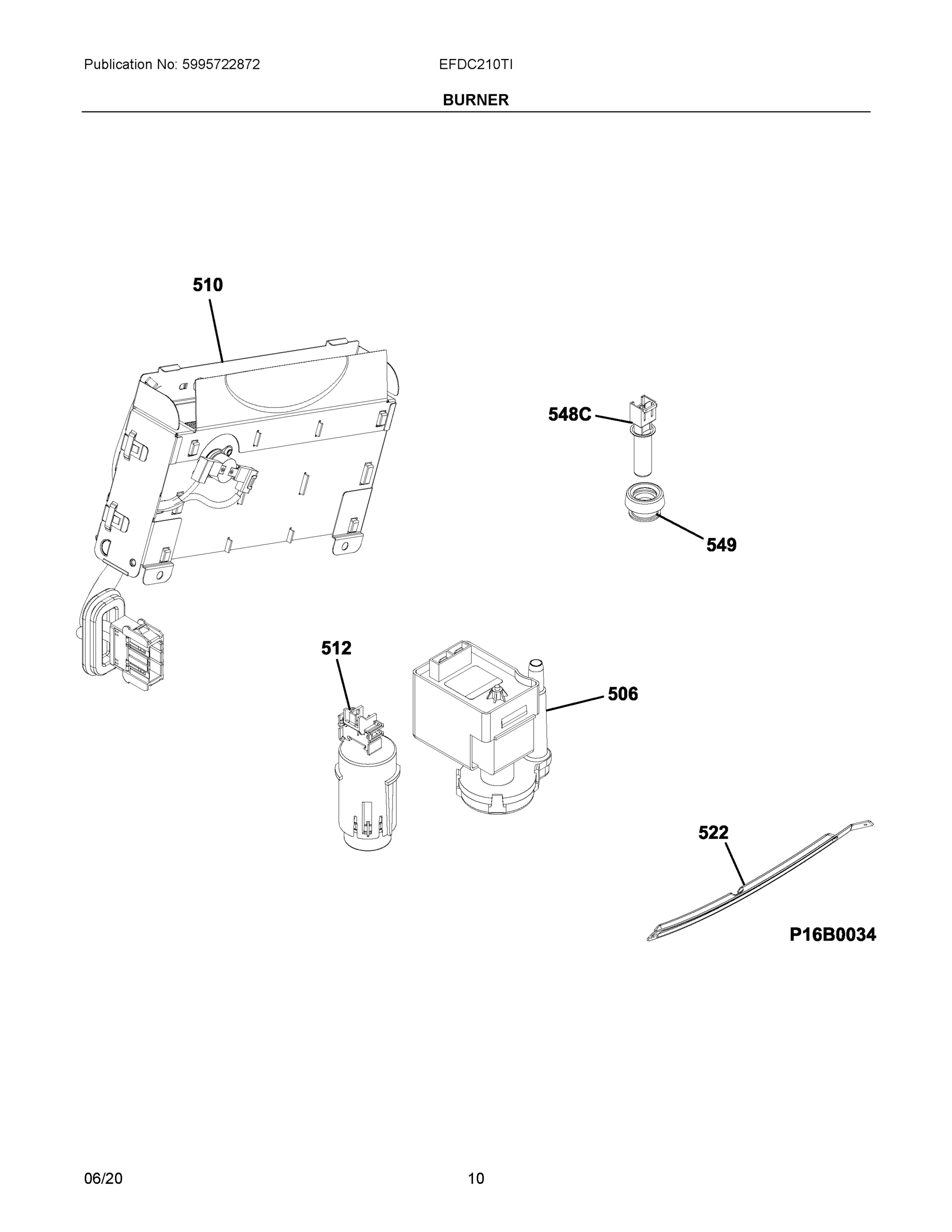 Publication No: 5995722872

EFDC210TI

BURNER

510

548C

549

512

506

522

P16B0034

06/20

10