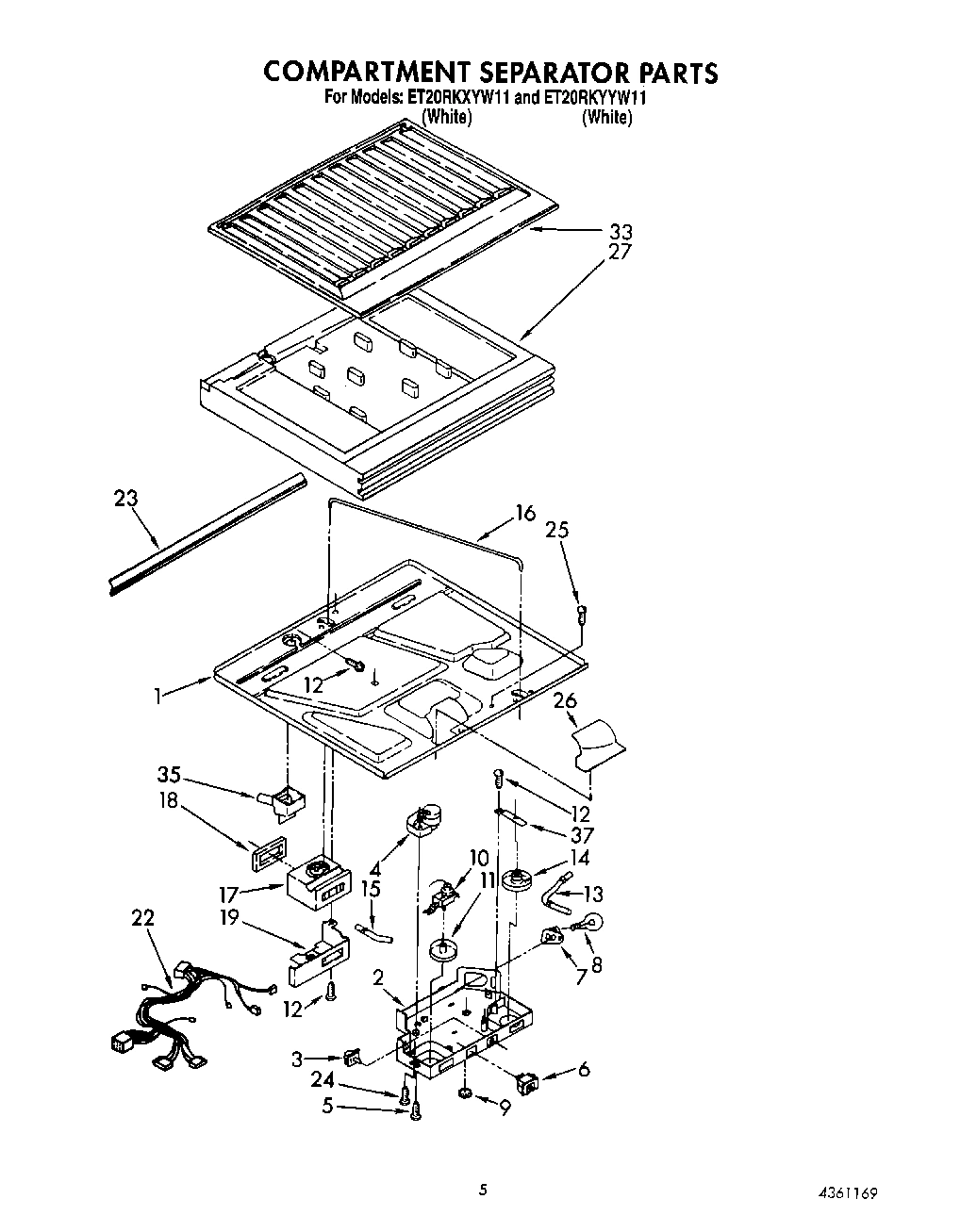 COMPARTMENT SEPARATOR PARTS
For Models: ET20RKXYW11 and ET20RKYYW11
(White) (White)

33
27
23
16
25
1
12
26
35
18
12
37
4
10
14
17
15
11
13
22
19
8
7
2
12
3
6
24
5
9

5

4361169