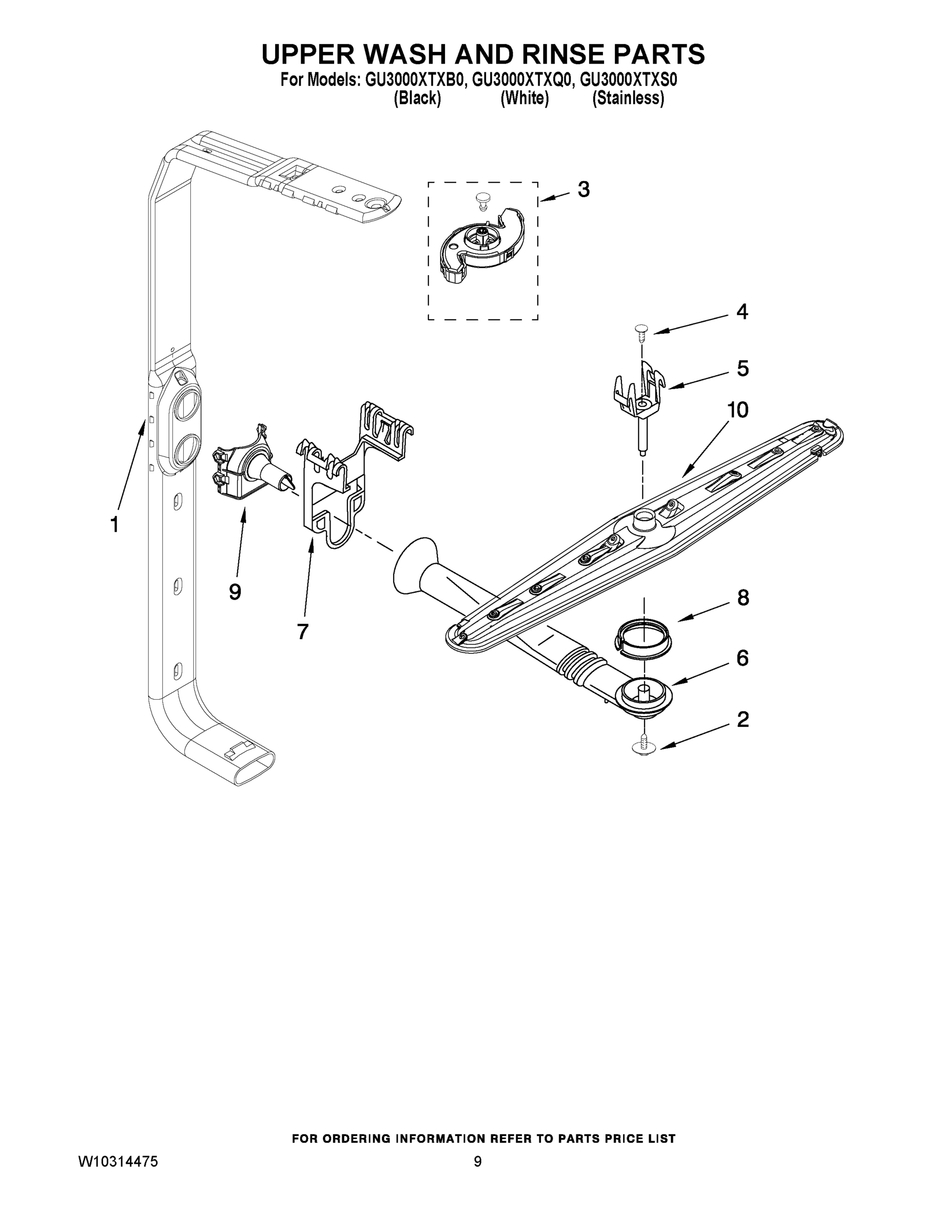 UPPER WASH AND RINSE PARTS
For Models: GU3000XTXB0, GU3000XTXQ0, GU3000XTXS0
(Black) (White) (Stainless)

3

4

5

10

1

9

7

8

6

2

FOR ORDERING INFORMATION REFER TO PARTS PRICE LIST

W10314475

9