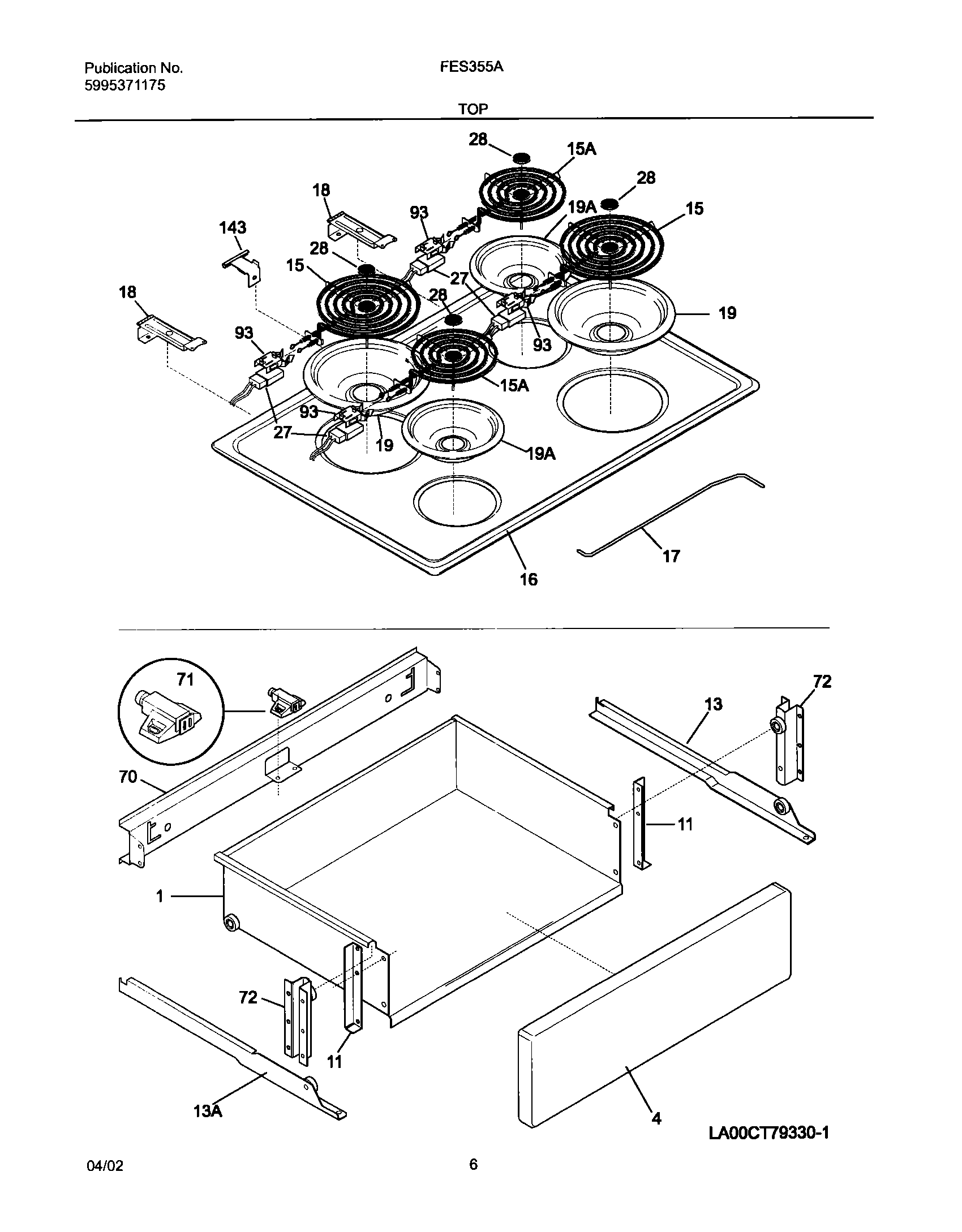 Publication No.
5995371175

FES355A

TOP

28
15A
28
18
93
19A
15
143
28
15
27
28
18
19
93
93
15A
93
27
19
19A
17
16

71
72
13
70
11
1
72
11
13A
4
LA00CT79330-1

04/02

6