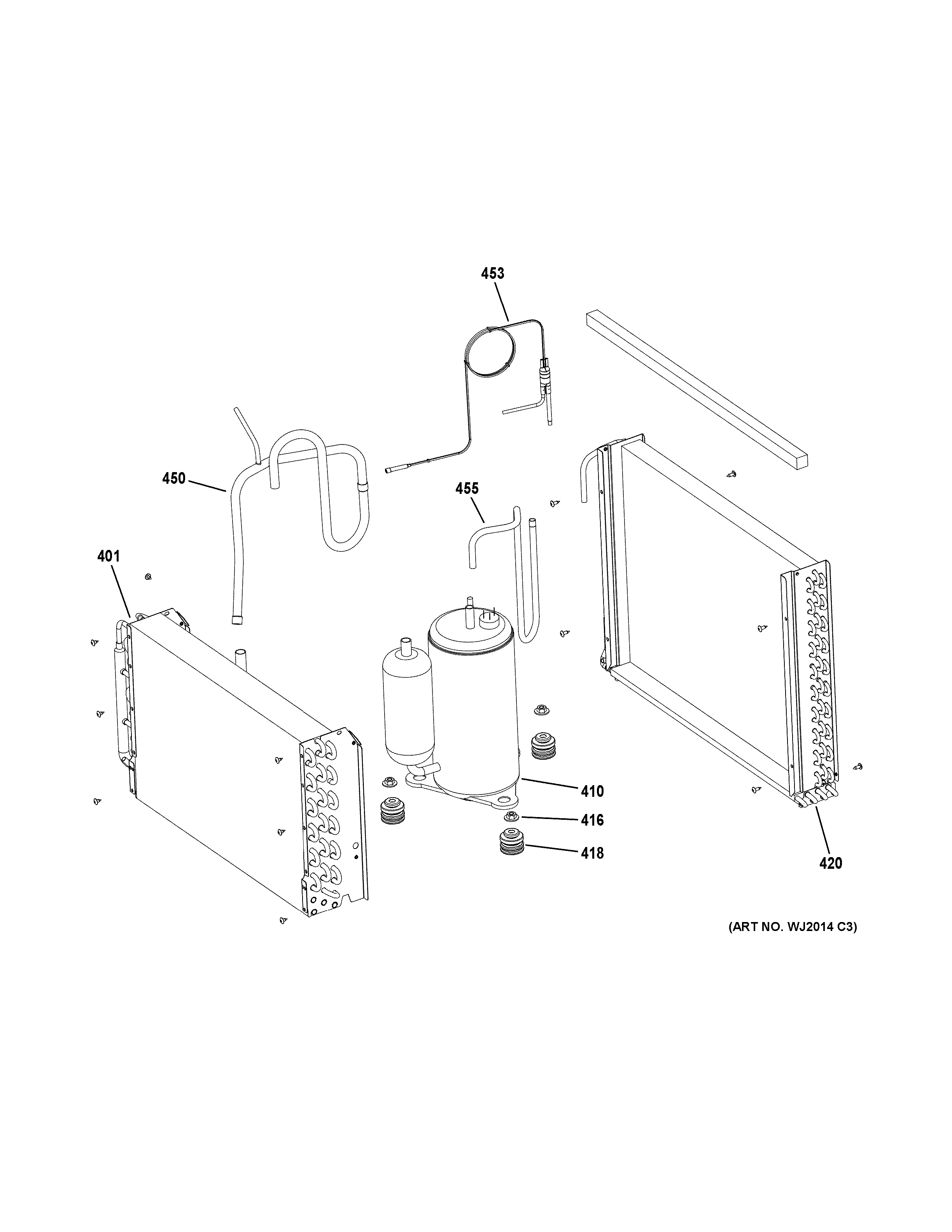 453

450

455

401

410

416

418

420

(ART NO. WJ2014 C3)