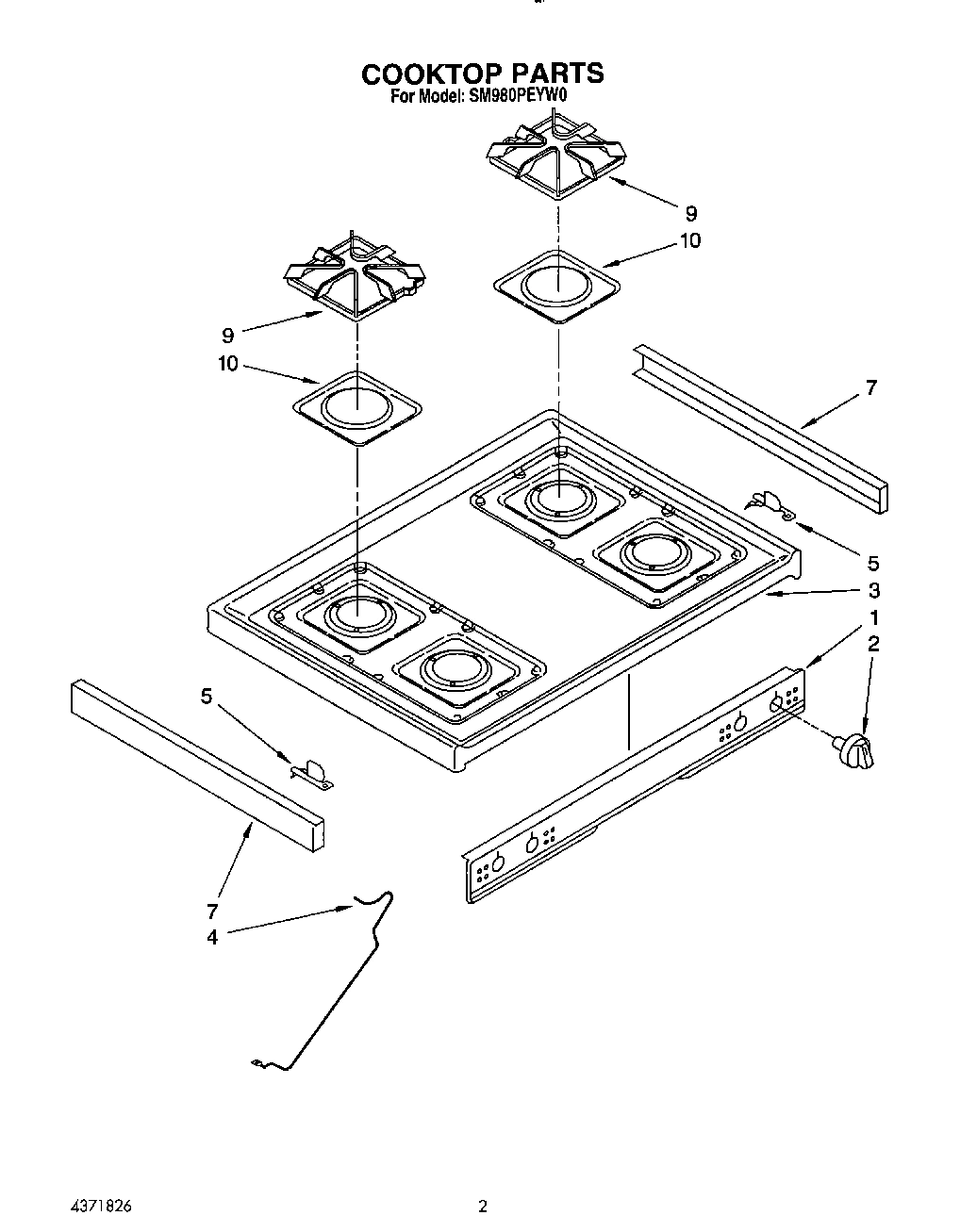 COOKTOP PARTS
For Model: SM980PEYW0

9
10
9
10
7
5
3
1
2
5
7
4

4371826

2