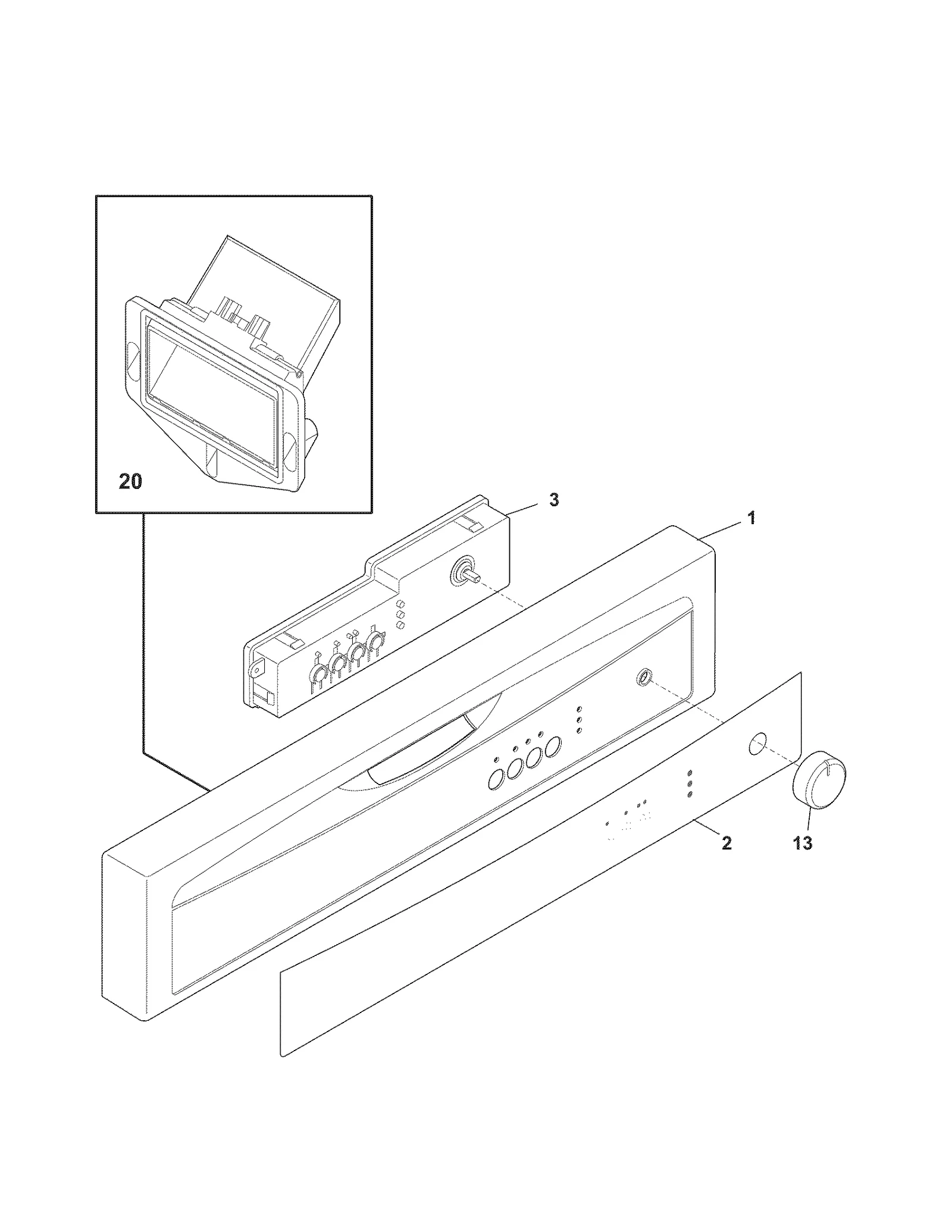 20
3
1
2
13