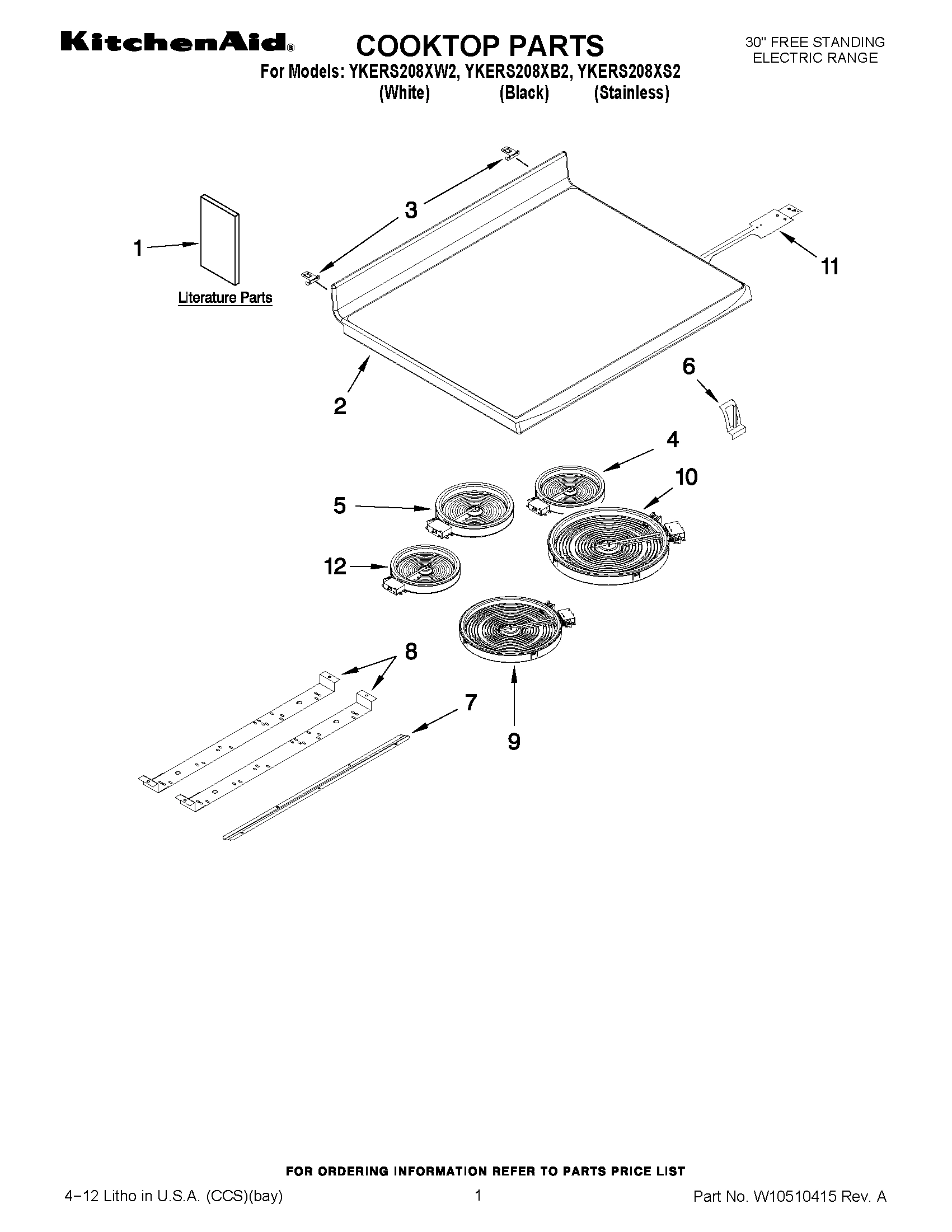 KitchenAid® COOKTOP PARTS

30" FREE STANDING ELECTRIC RANGE

For Models: YKERS208XW2, YKERS208XB2, YKERS208XS2
(White) (Black) (Stainless)

1
Literature Parts
3
11
2
6
4
10
5
12
8
7
9

FOR ORDERING INFORMATION REFER TO PARTS PRICE LIST

4−12 Litho in U.S.A. (CCS)(bay)
1
Part No. W10510415 Rev. A