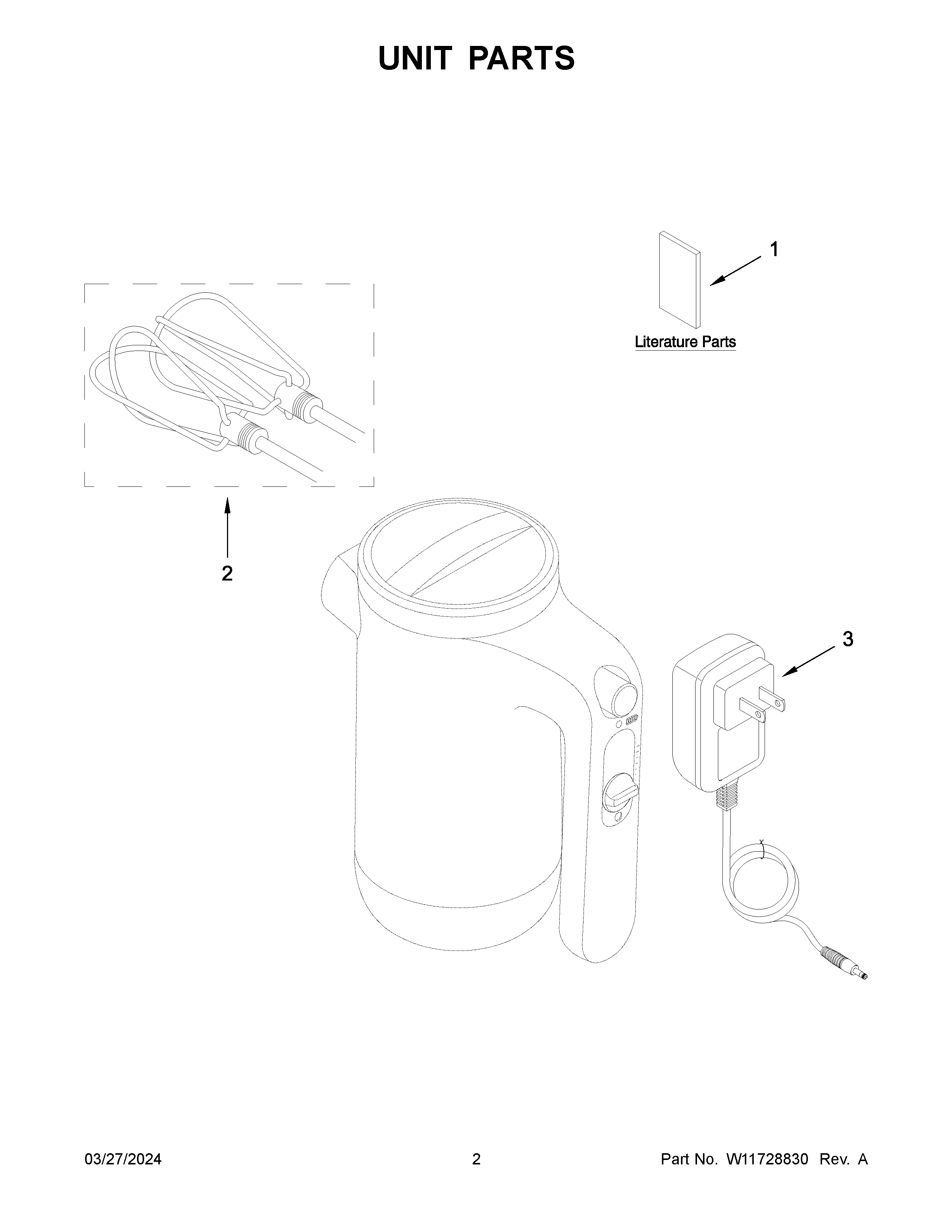 UNIT PARTS

1

Literature Parts

2

3

03/27/2024

2

Part No. W11728830 Rev. A