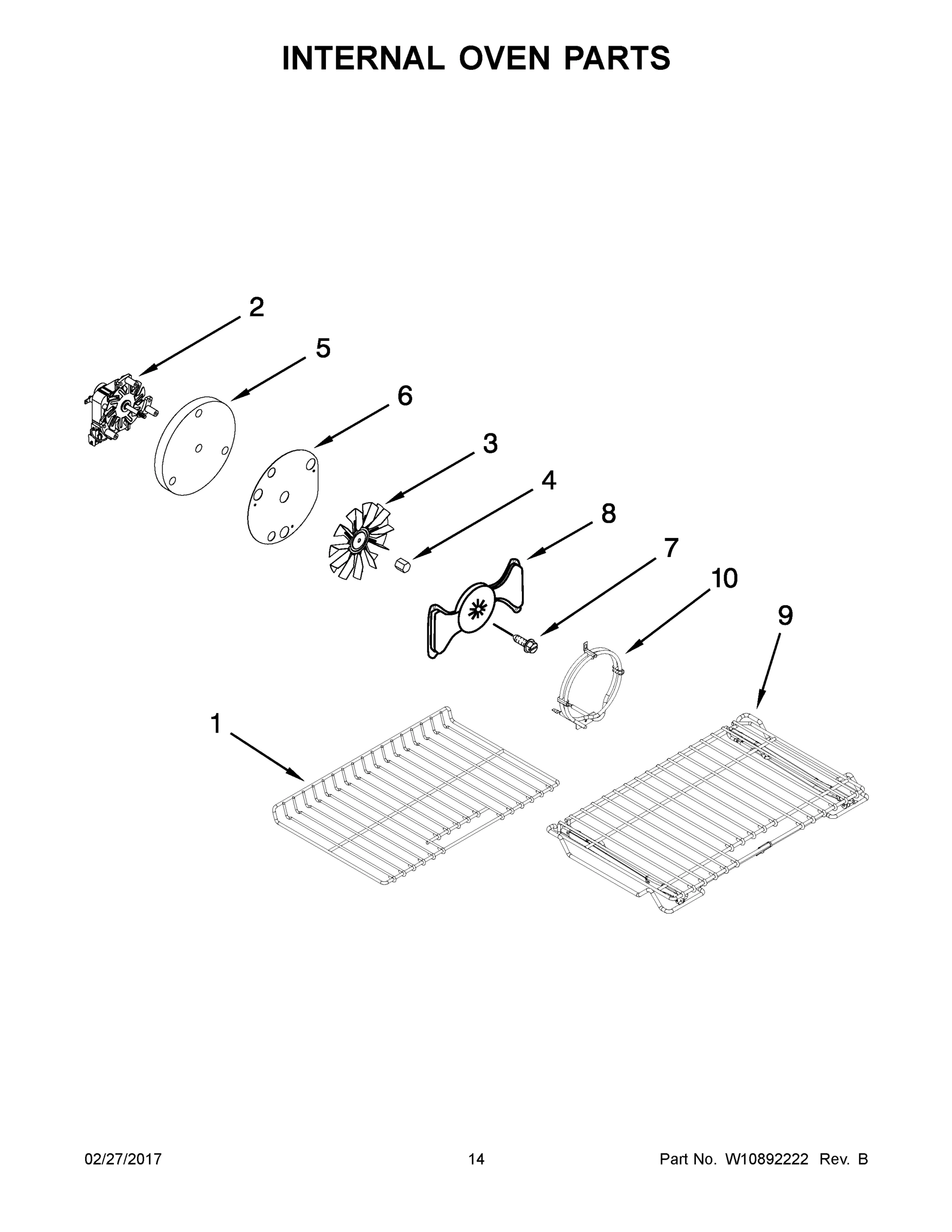 INTERNAL OVEN PARTS

2

5

6

3

4

8

7

10

9

1

02/27/2017

14

Part No. W10892222 Rev. B